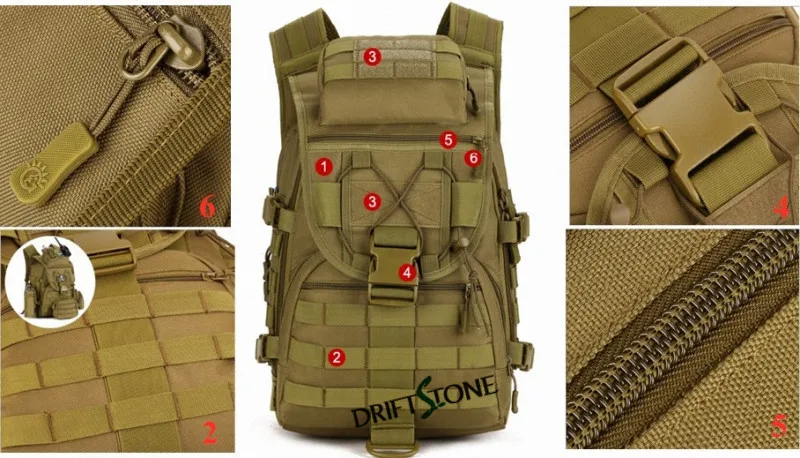 6

2

3

5

1

6

3

4

2

DRIFTSTONE

4

5