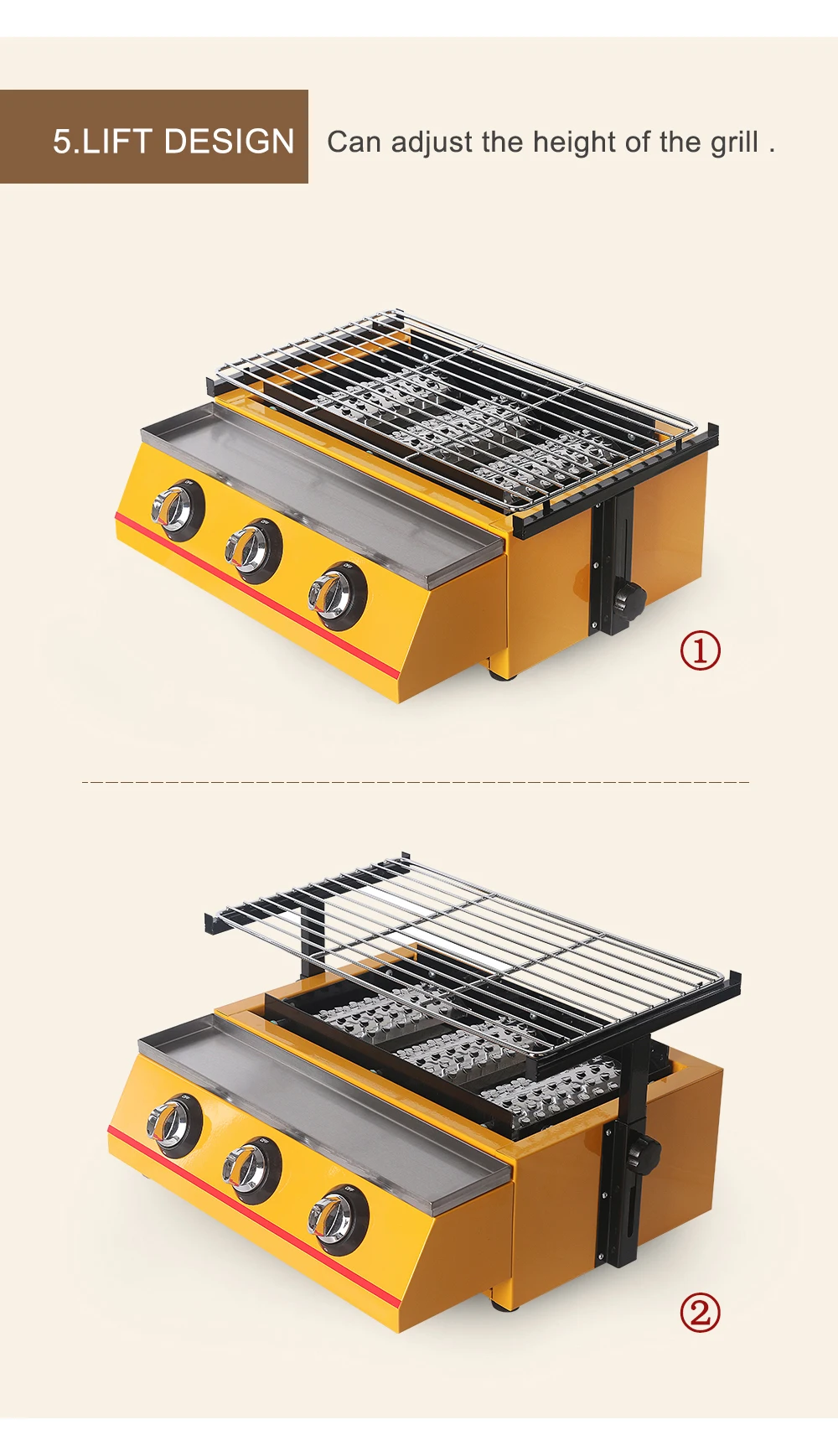 5.LIFT DESIGN

Can adjust the height of the grill .

①

②