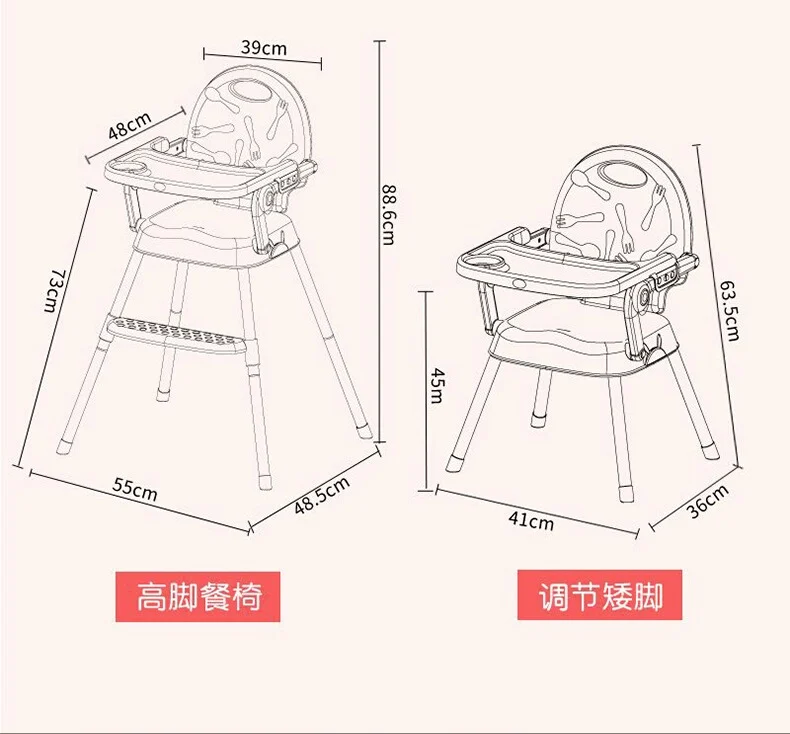 39cm

48cm

88.6cm

73cm

55cm

48.5cm

高脚餐椅

63.5cm

45m

41cm

36cm

调节矮脚