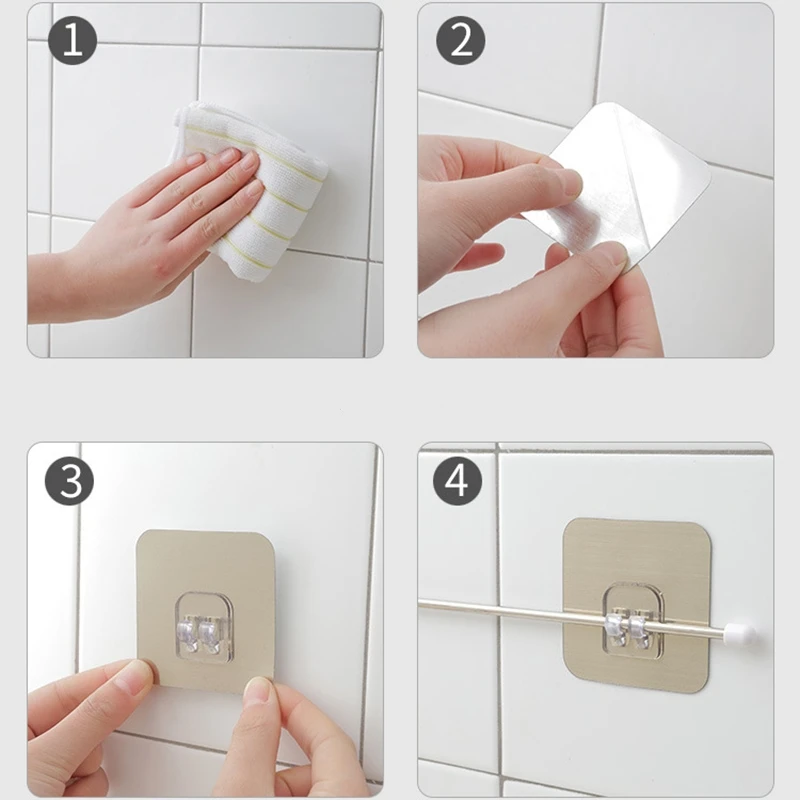 1
2
3
4