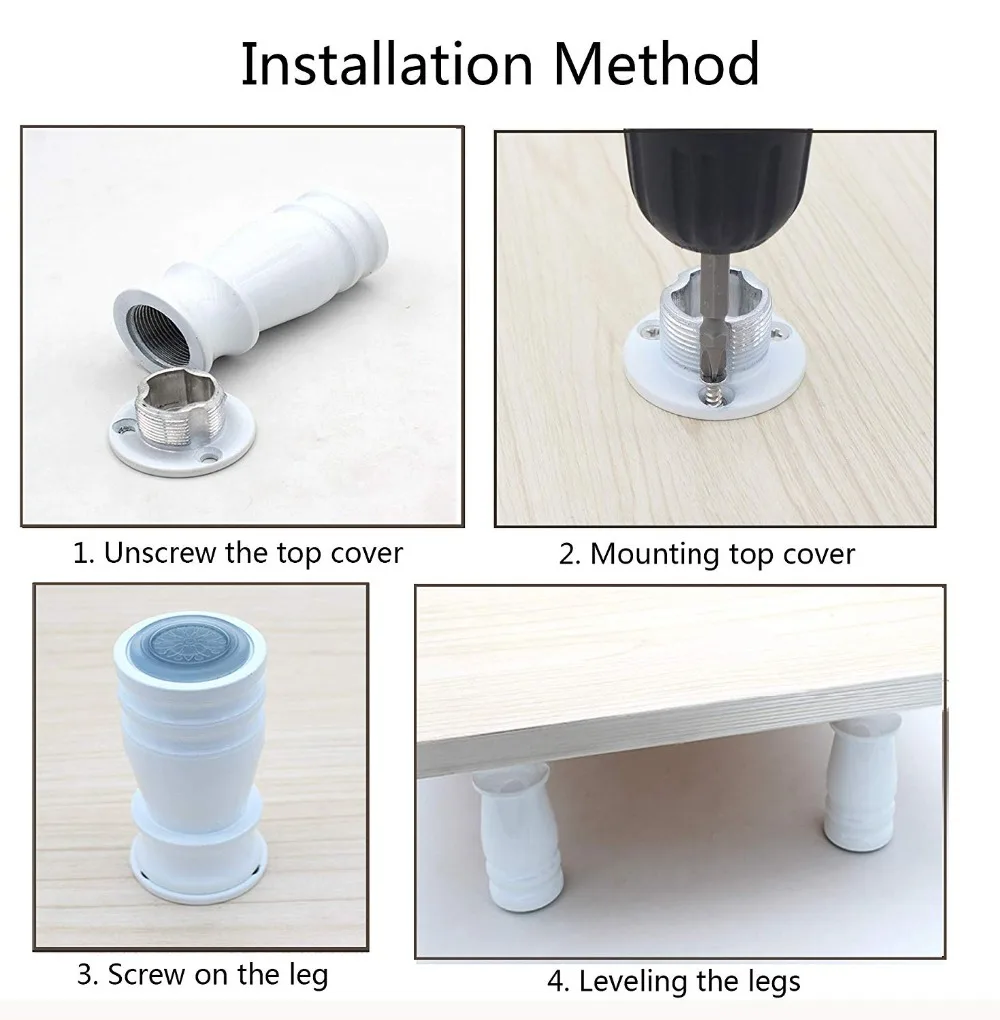 Installation Method

1. Unscrew the top cover

2. Mounting top cover

3. Screw on the leg

4. Leveling the legs