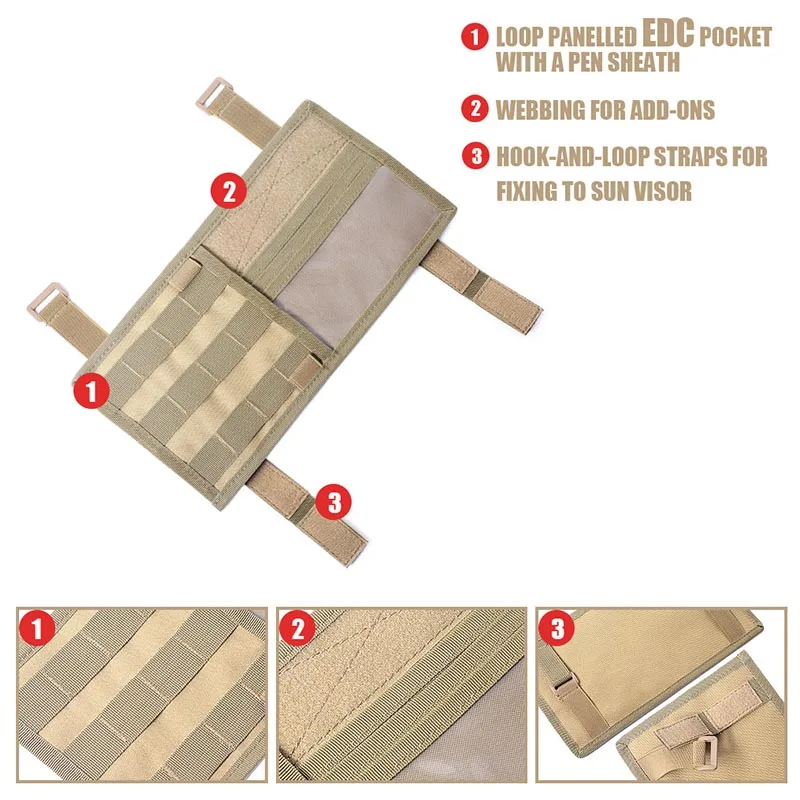 1 LOOP PANELLED EDC POCKET WITH A PEN SHEATH

2 WEBBING FOR ADD-ONS

3 HOOK-AND-LOOP STRAPS FOR FIXING TO SUN VISOR

2

1

3

1

2

3