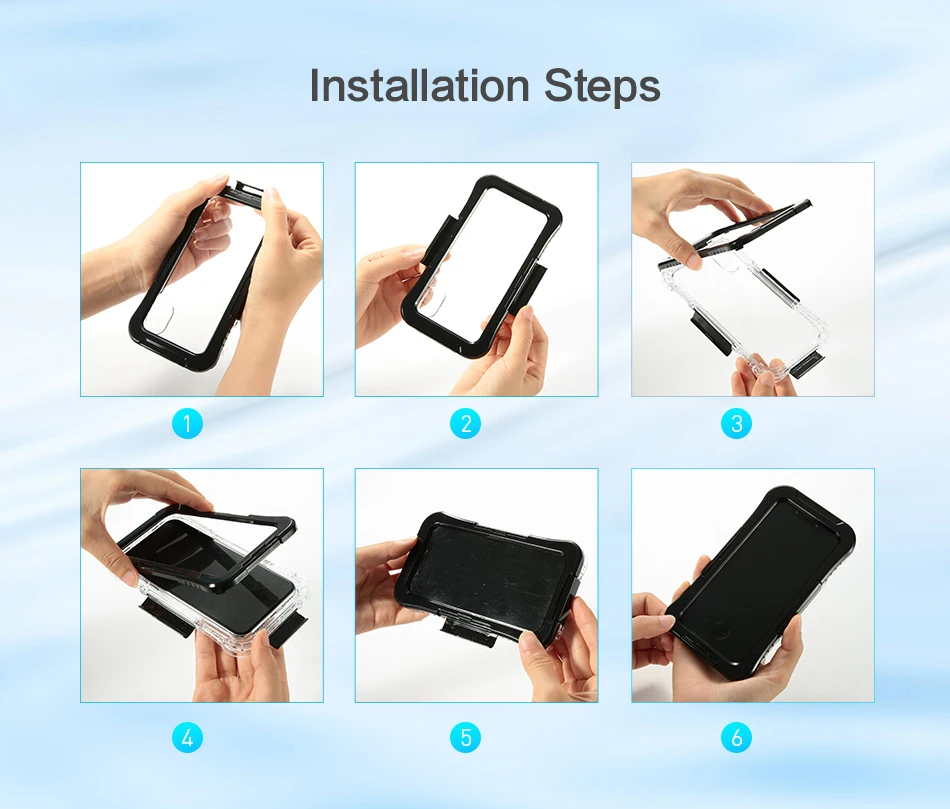 Installation Steps

1

2

3

4

5

6