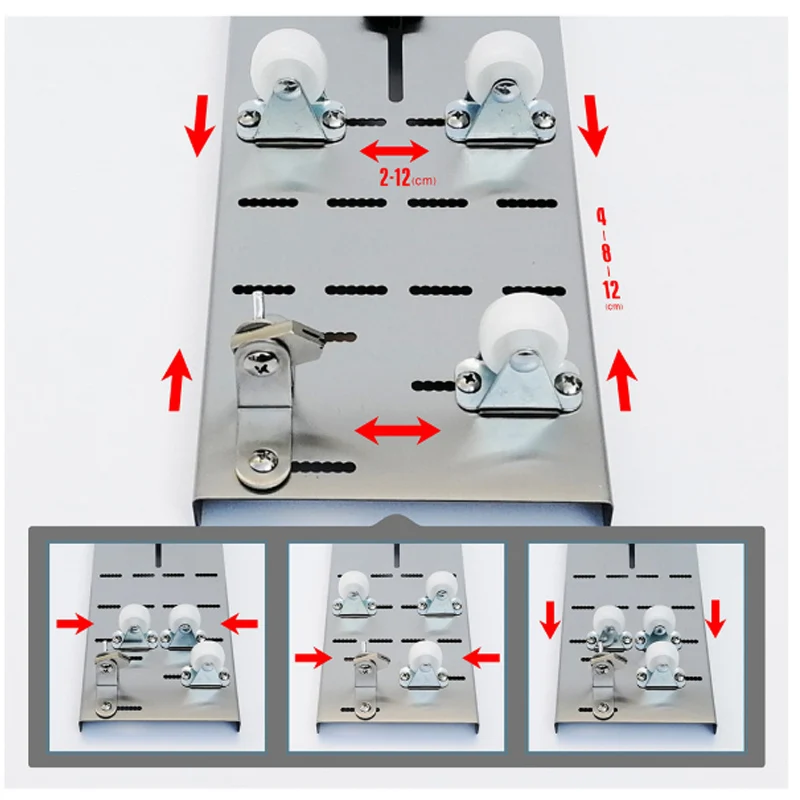 2-12(cm)

4
-
8
-
12
(cm)