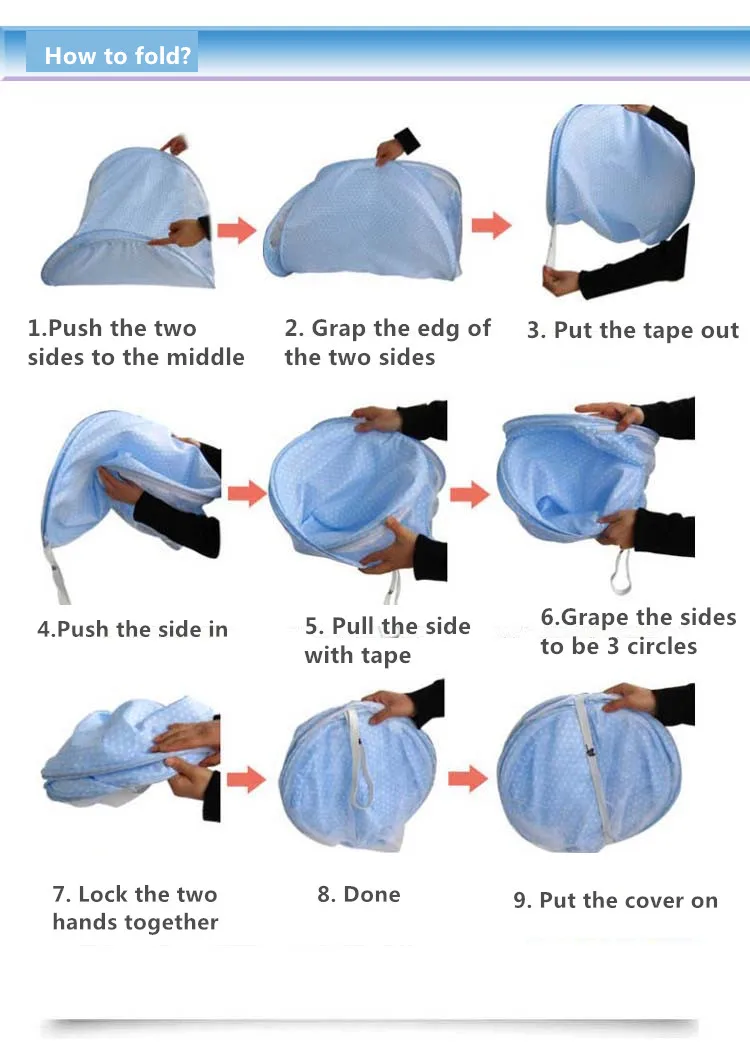 How to fold?

1.Push the two sides to the middle

2. Grap the edg of the two sides

3. Put the tape out

4.Push the side in

5. Pull the side with tape

6.Grape the sides to be 3 circles

7. Lock the two hands together

8. Done

9. Put the cover on