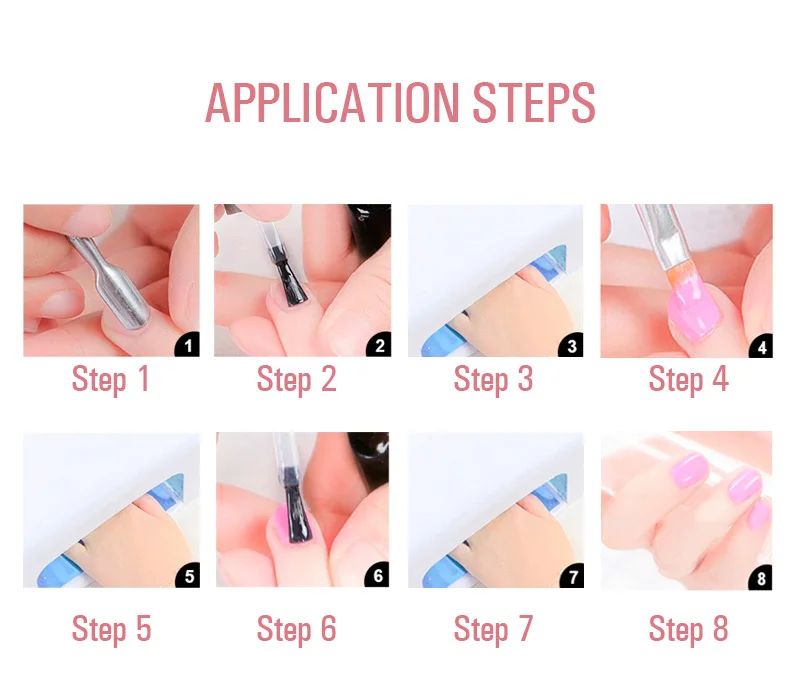 APPLICATION STEPS

1
Step 1

2
Step 2

3
Step 3

4
Step 4

5
Step 5

6
Step 6

7
Step 7

8
Step 8