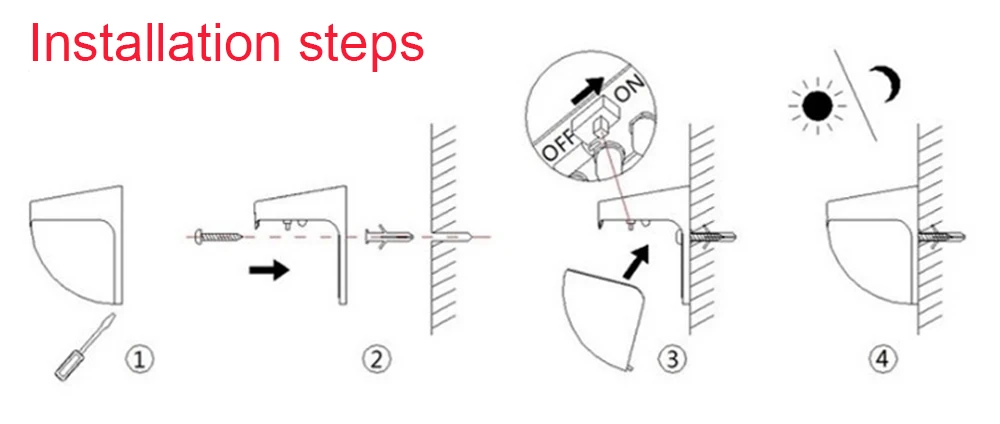 Installation steps

OFF ON

①

②

③

④