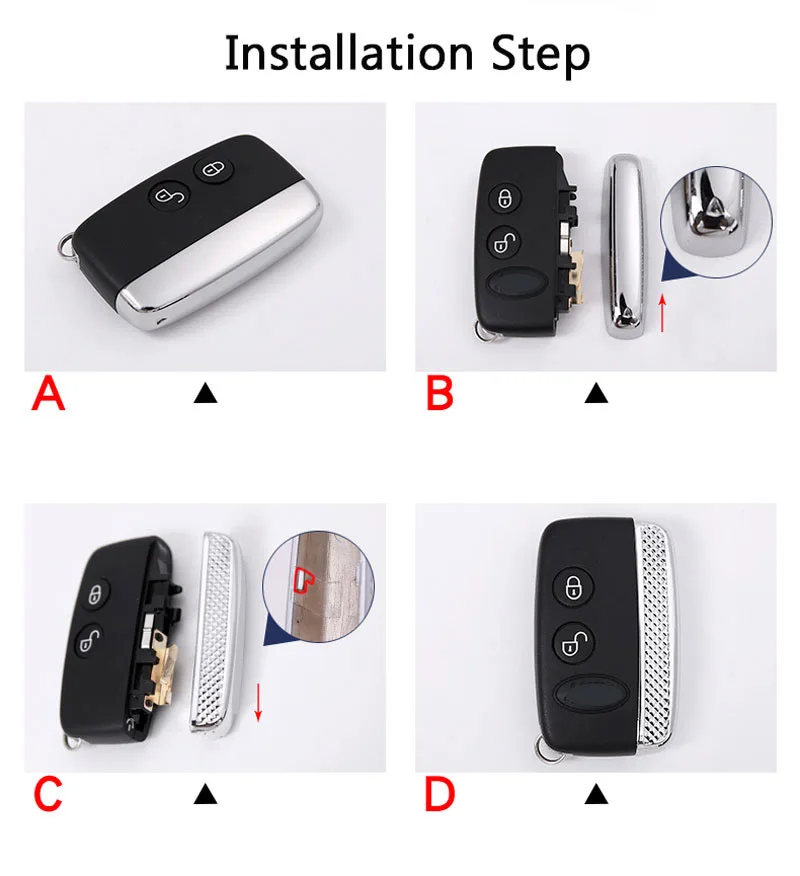 Installation Step

A ▲

B ▲

C ▲

D ▲