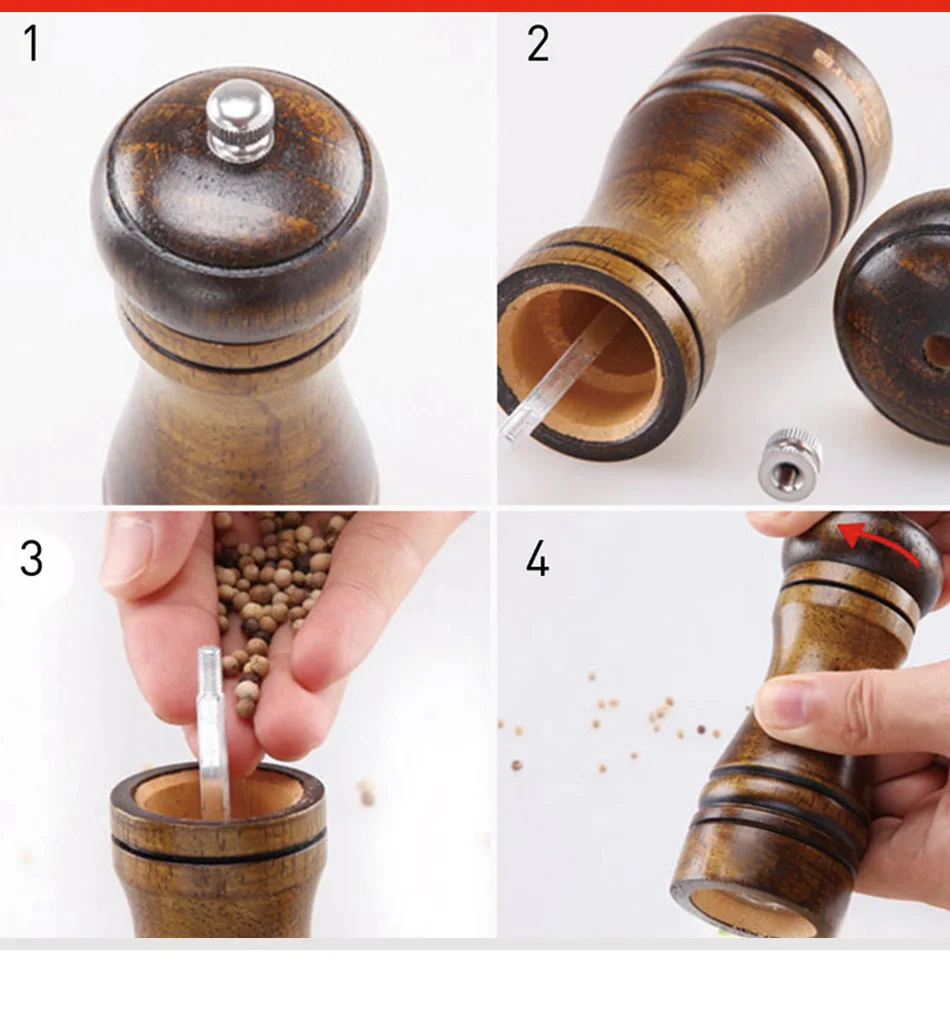 1

2

3

4