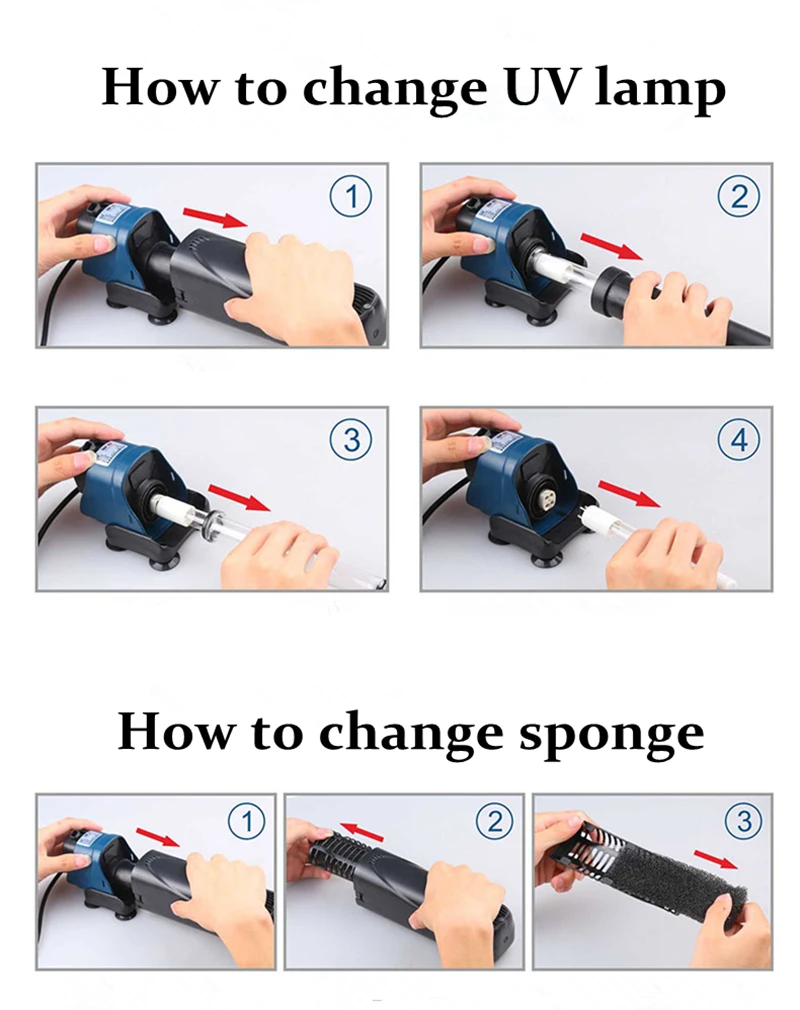 How to change UV lamp

1

2

3

4

How to change sponge

1

2

3