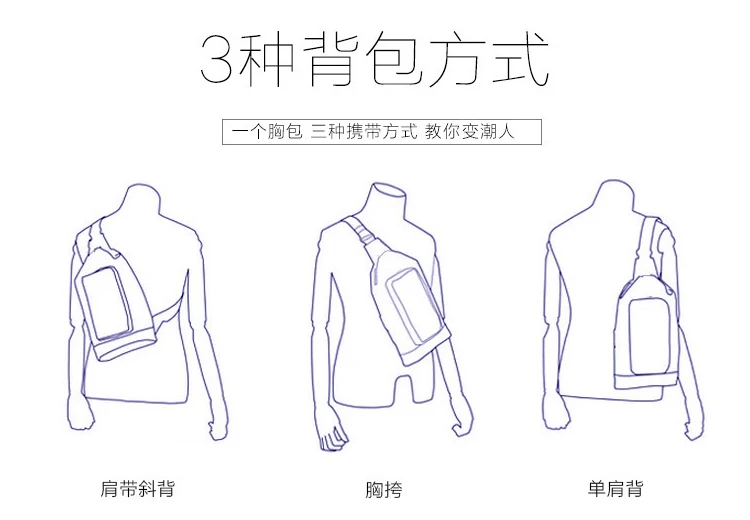 3种背包方式

一个胸包 三种携带方式 教你变潮人

肩带斜背

胸挎

单肩背