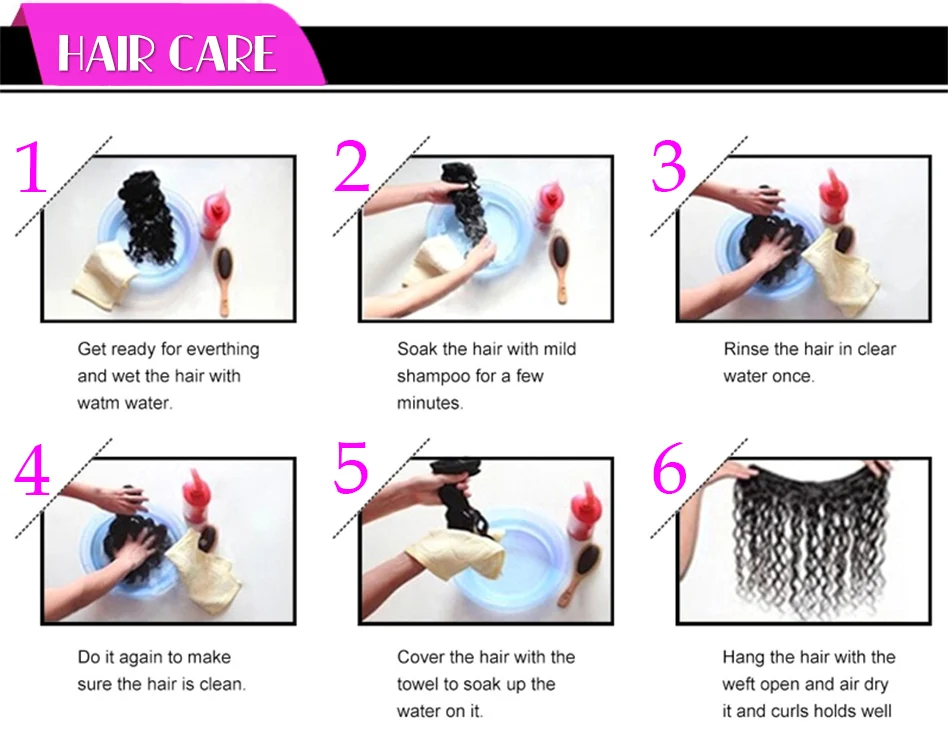 HAIR CARE

1

Get ready for everthing and wet the hair with watm water.

2

Soak the hair with mild shampoo for a few minutes.

3

Rinse the hair in clear water once.

4

Do it again to make sure the hair is clean.

5

Cover the hair with the towel to soak up the water on it.

6

Hang the hair with the weft open and air dry it and curls holds well