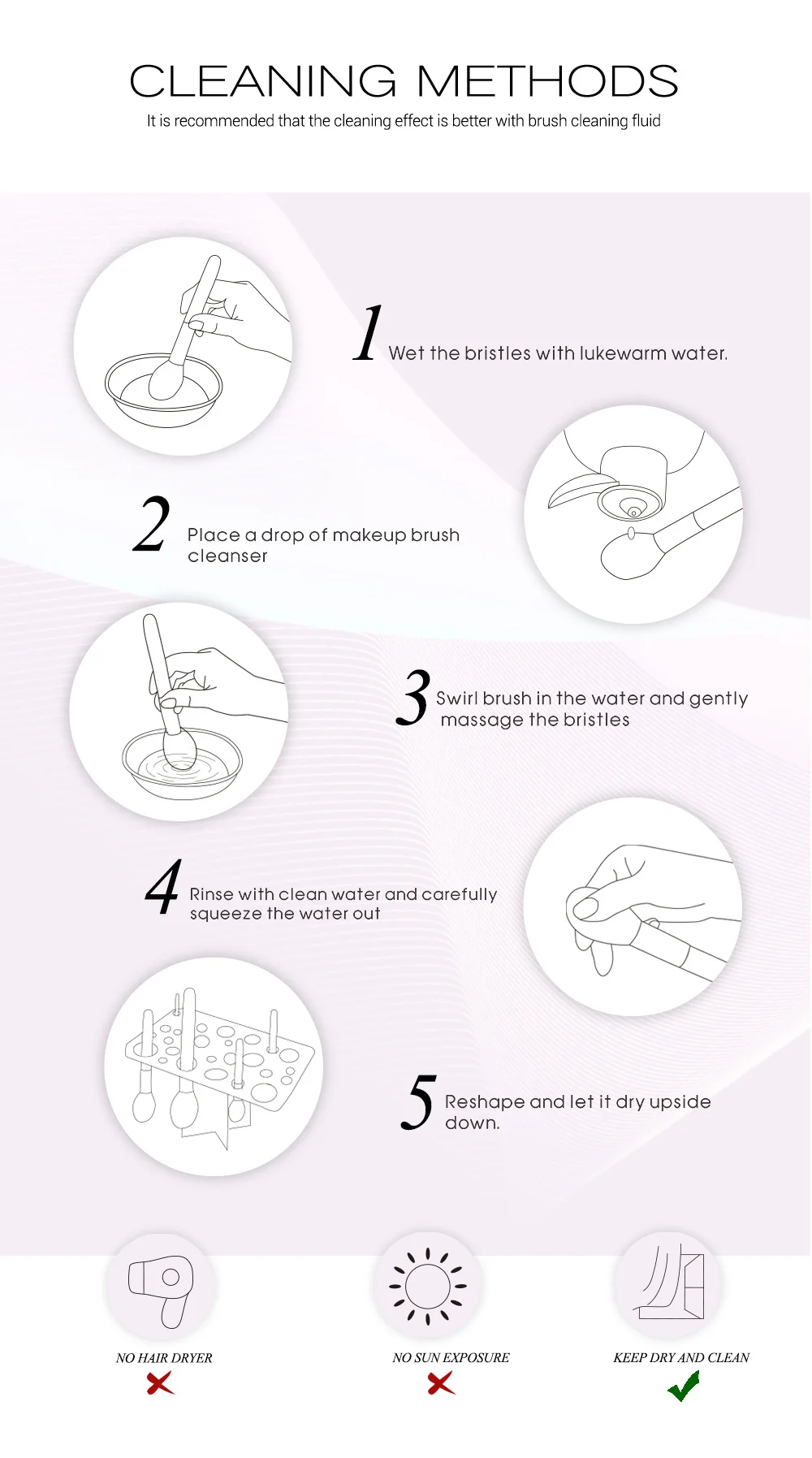 CLEANING METHODS
It is recommended that the cleaning effect is better with brush cleaning fluid

1 Wet the bristles with lukewarm water.

2 Place a drop of makeup brush cleanser

3 Swirl brush in the water and gently massage the bristles

4 Rinse with clean water and carefully squeeze the water out

5 Reshape and let it dry upside down.

NO HAIR DRYER

NO SUN EXPOSURE

KEEP DRY AND CLEAN