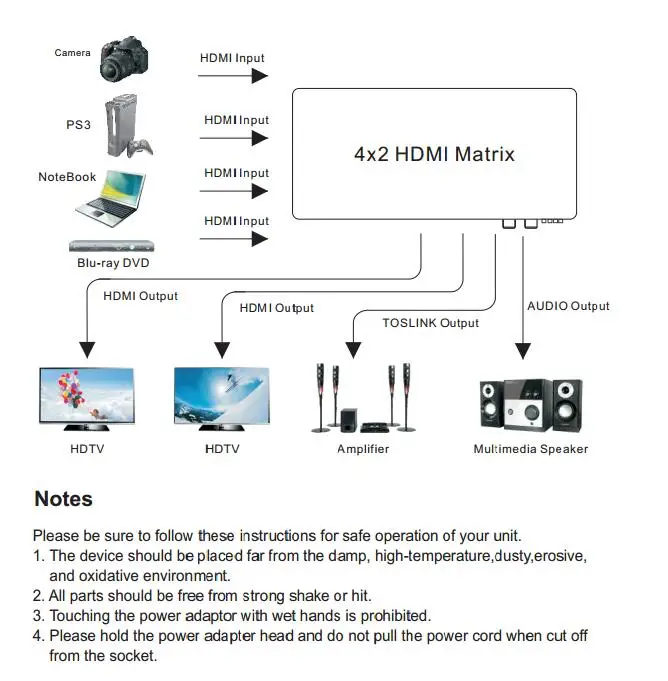 Camera

HDMI Input

PS3

HDMI Input

NoteBook

HDMI Input

HDMI Input

Blu-ray DVD

4x2 HDMI Matrix

HDMI Output

HDMI Output

TOSLINK Output

AUDIO Output

HDTV

HDTV

Amplifier

Multimedia Speaker

Notes

Please be sure to follow these instructions for safe operation of your unit.
1. The device should be placed far from the damp, high-temperature,dusty,erosive, and oxidative environment.
2. All parts should be free from strong shake or hit.
3. Touching the power adaptor with wet hands is prohibited.
4. Please hold the power adapter head and do not pull the power cord when cut off from the socket.