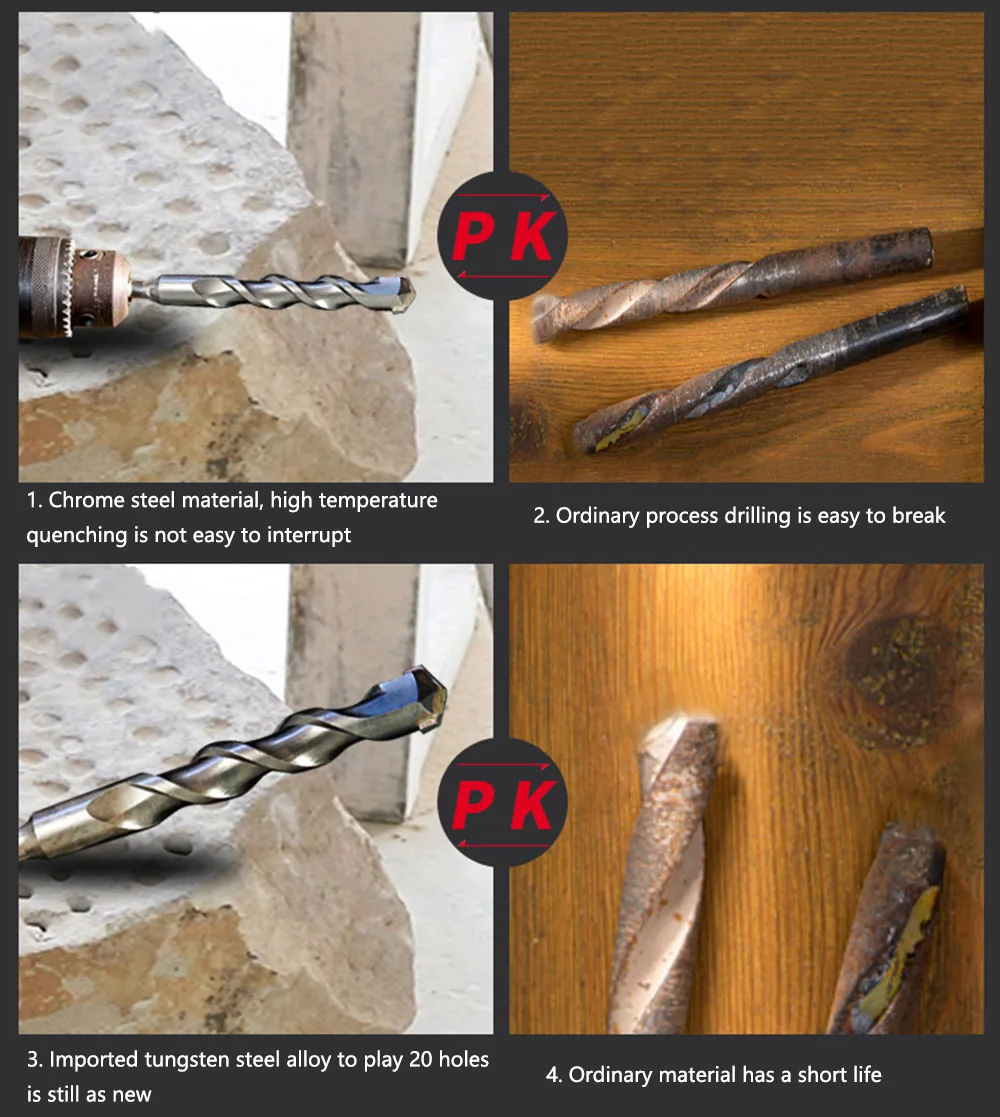 PK

1. Chrome steel material, high temperature quenching is not easy to interrupt

2. Ordinary process drilling is easy to break

PK

3. Imported tungsten steel alloy to play 20 holes is still as new

4. Ordinary material has a short life