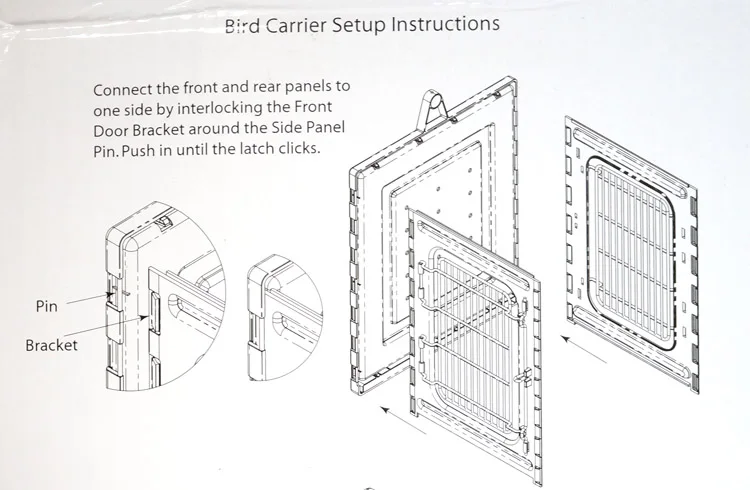 Bird Carrier Setup Instructions

Connect the front and rear panels to one side by interlocking the Front Door Bracket around the Side Panel Pin. Push in until the latch clicks.

Pin

Bracket