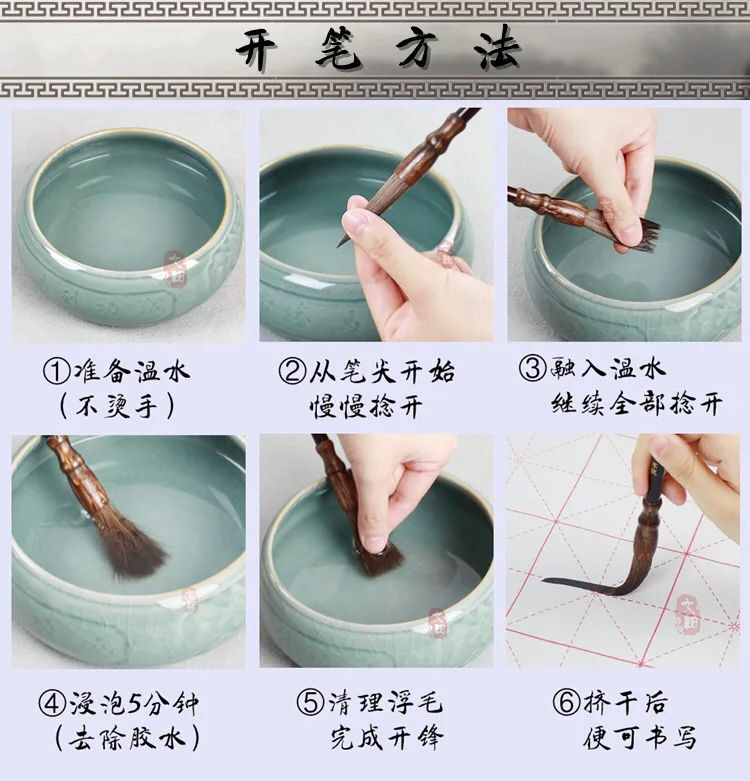 开笔方法

①准备温水
（不烫手）

②从笔尖开始
慢慢捻开

③融入温水
继续全部捻开

④浸泡5分钟
（去除胶水）

⑤清理浮毛
完成开锋

⑥挤干后
便可书写