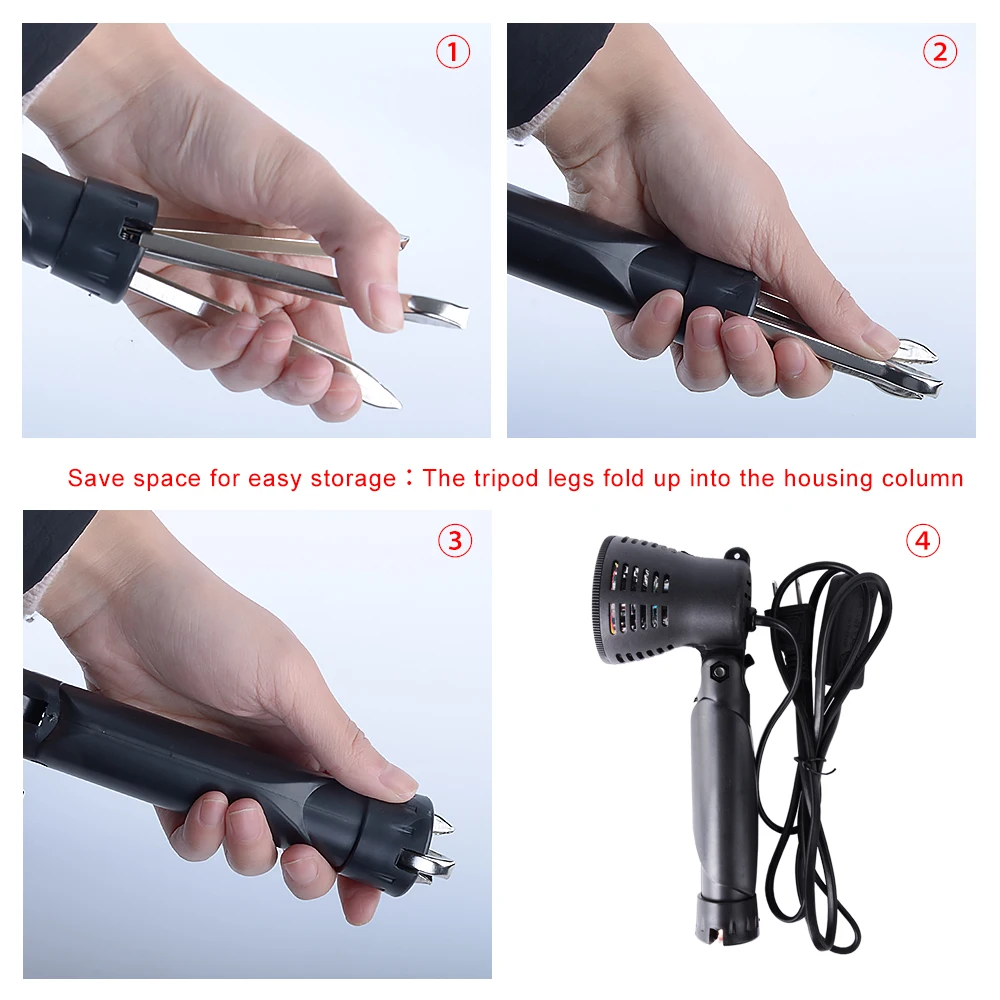 ①

②

Save space for easy storage：The tripod legs fold up into the housing column

③

④