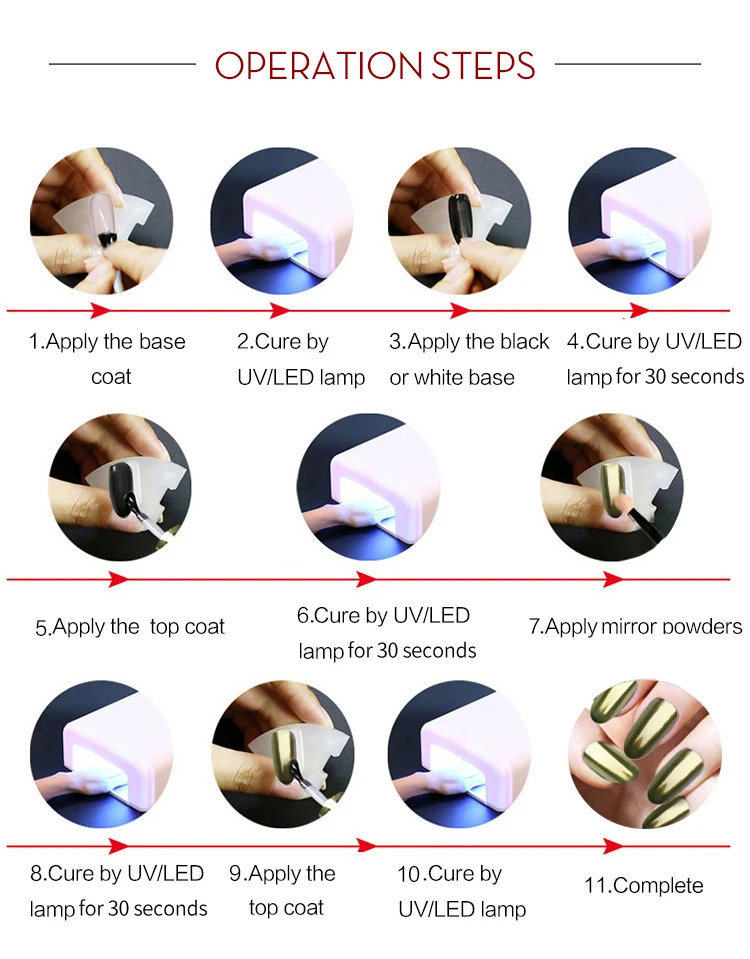 OPERATION STEPS

1.Apply the base coat

2.Cure by UV/LED lamp

3.Apply the black or white base

4.Cure by UV/LED lamp for 30 seconds

5.Apply the top coat

6.Cure by UV/LED lamp for 30 seconds

7.Apply mirror powders

8.Cure by UV/LED lamp for 30 seconds

9.Apply the top coat

10.Cure by UV/LED lamp

11.Complete