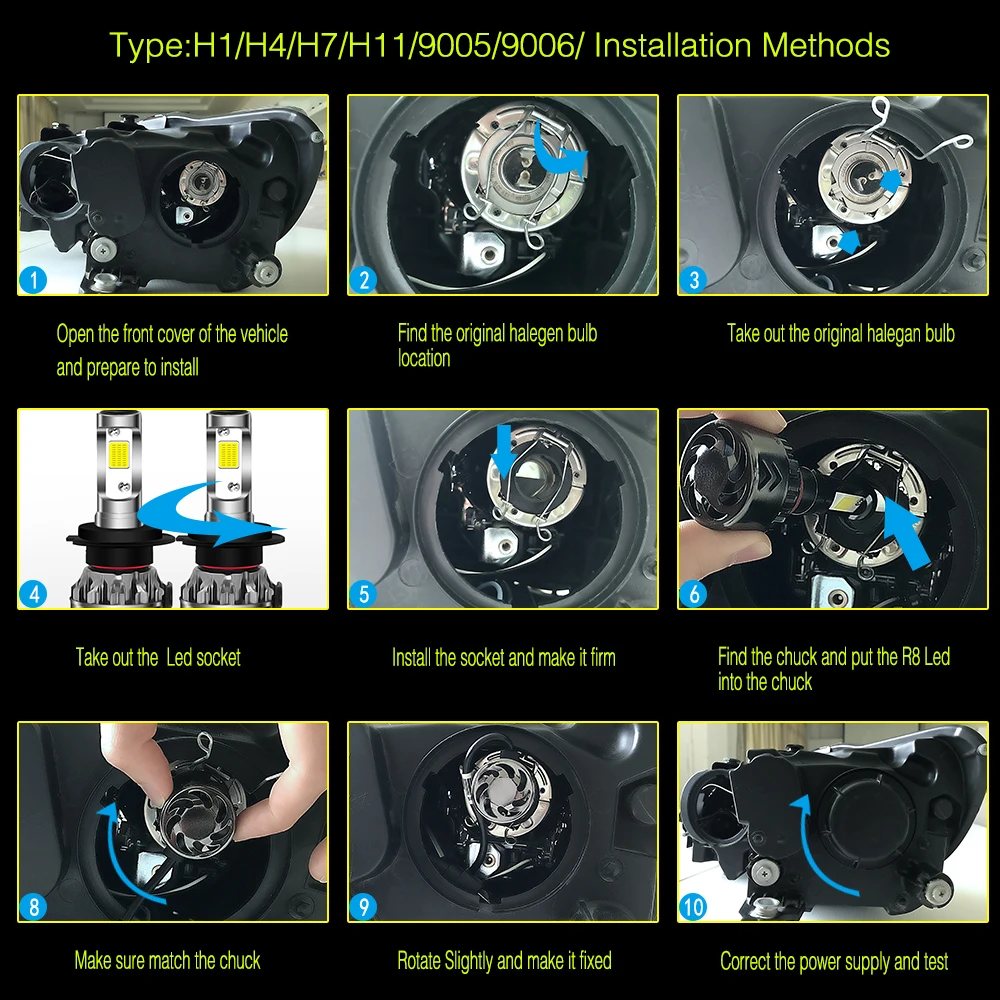 Type:H1/H4/H7/H11/9005/9006/ Installation Methods

1

Open the front cover of the vehicle and prepare to install

2

Find the original halegen bulb location

3

Take out the original halegan bulb

4

Take out the  Led socket

5

Install the socket and make it firm

6

Find the chuck and put the R8 Led into the chuck

8

Make sure match the chuck

9

Rotate Slightly and make it fixed

10

Correct the power supply and test