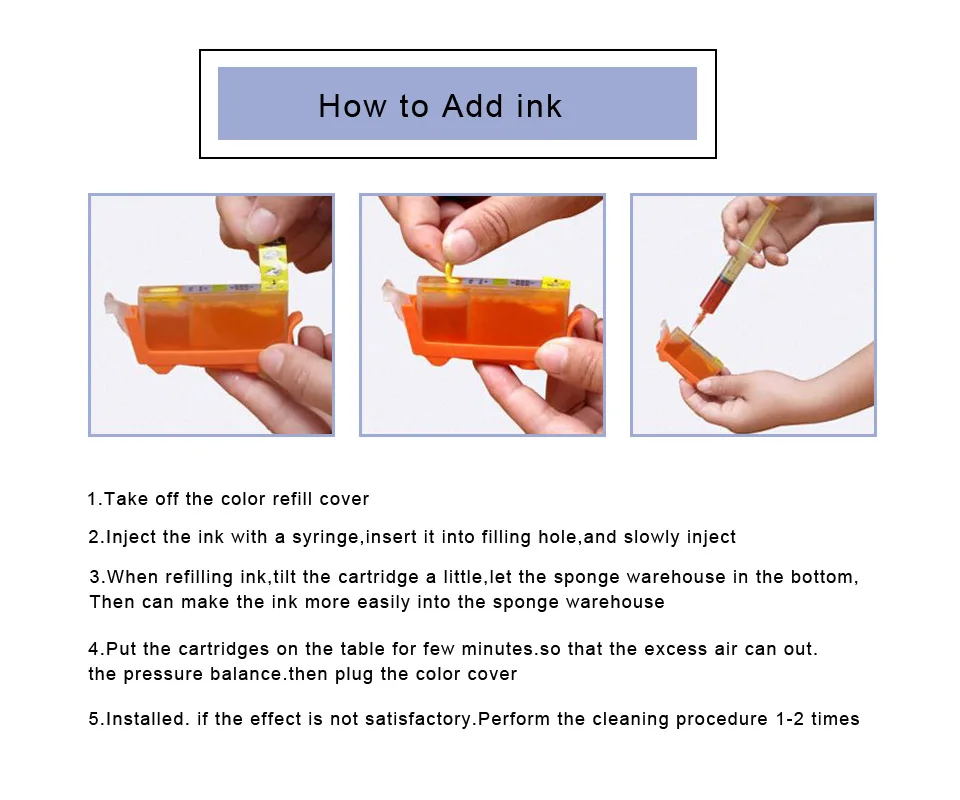 How to Add ink

1.Take off the color refill cover

2.Inject the ink with a syringe,insert it into filling hole,and slowly inject

3.When refilling ink,tilt the cartridge a little,let the sponge warehouse in the bottom, Then can make the ink more easily into the sponge warehouse

4.Put the cartridges on the table for few minutes.so that the excess air can out. the pressure balance.then plug the color cover

5.Installed. if the effect is not satisfactory.Perform the cleaning procedure 1-2 times