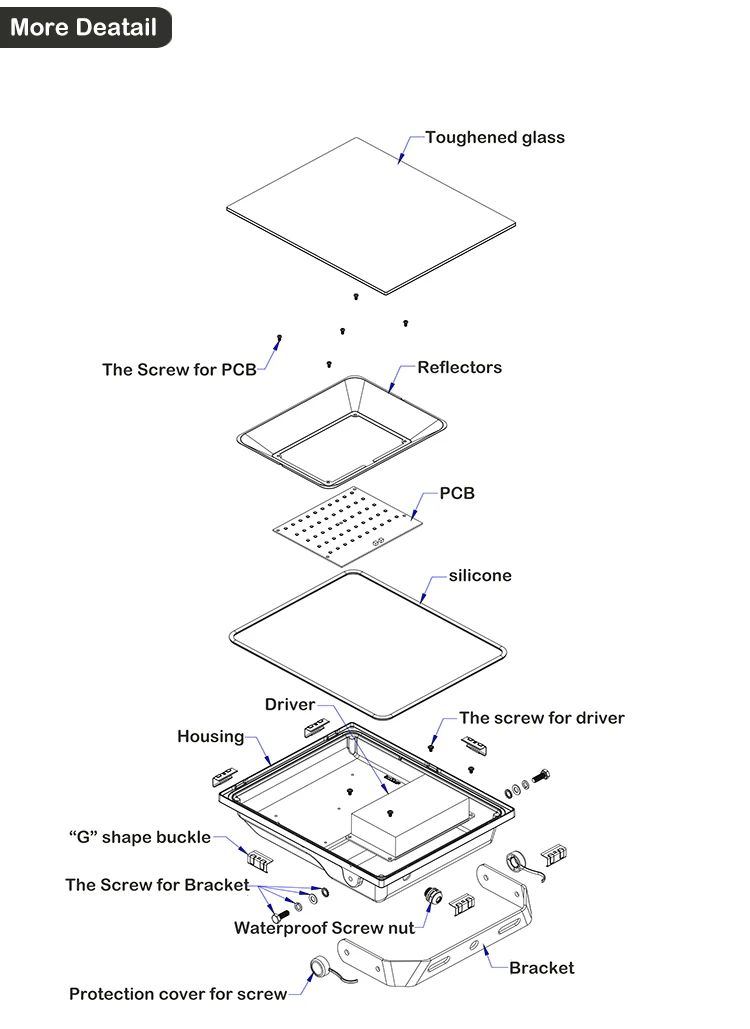 More Deatail

Toughened glass

The Screw for PCB

Reflectors

PCB

silicone

Driver

The screw for driver

Housing

“G” shape buckle

The Screw for Bracket

Waterproof Screw nut

Bracket

Protection cover for screw