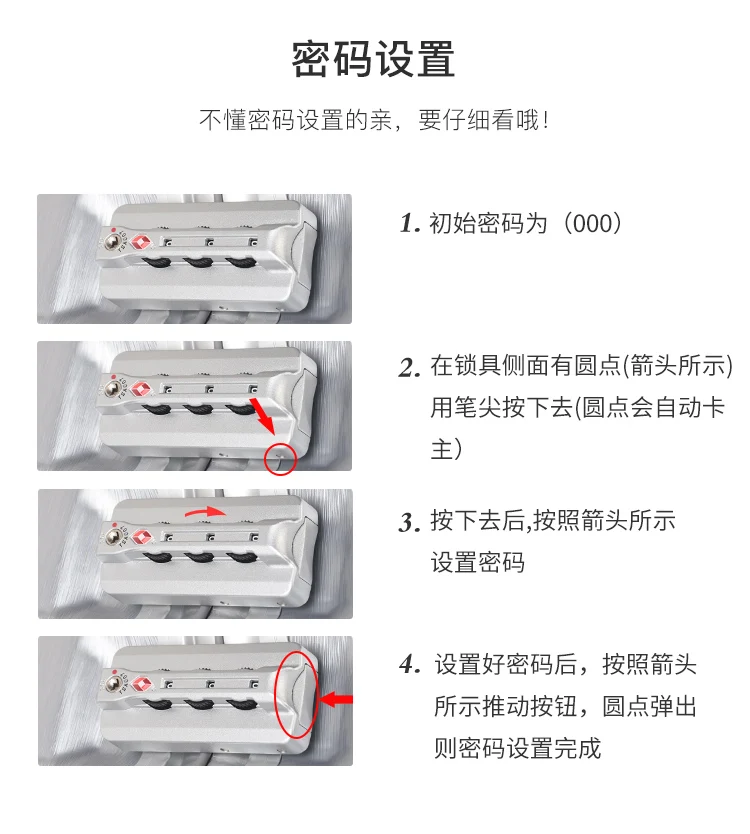 密码设置

不懂密码设置的亲，要仔细看哦！

1. 初始密码为（000）

2. 在锁具侧面有圆点(箭头所示)用笔尖按下去(圆点会自动卡主）

3. 按下去后,按照箭头所示设置密码

4. 设置好密码后，按照箭头所示推动按钮，圆点弹出则密码设置完成