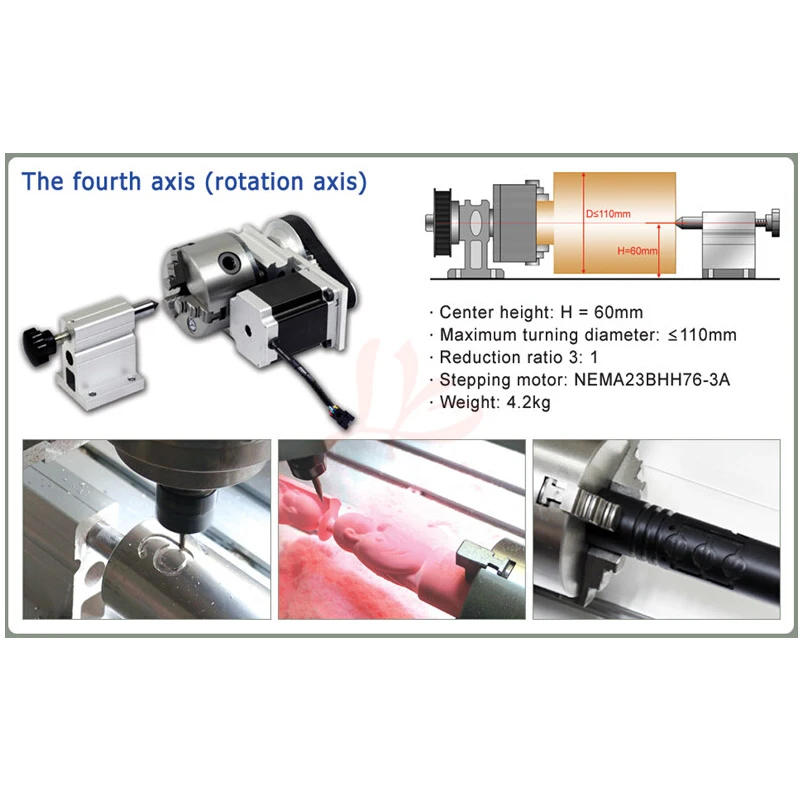 The fourth axis (rotation axis)

D≤110mm

H=60mm

· Center height: H = 60mm
· Maximum turning diameter: ≤110mm
· Reduction ratio 3: 1
· Stepping motor: NEMA23BHH76-3A
· Weight: 4.2kg