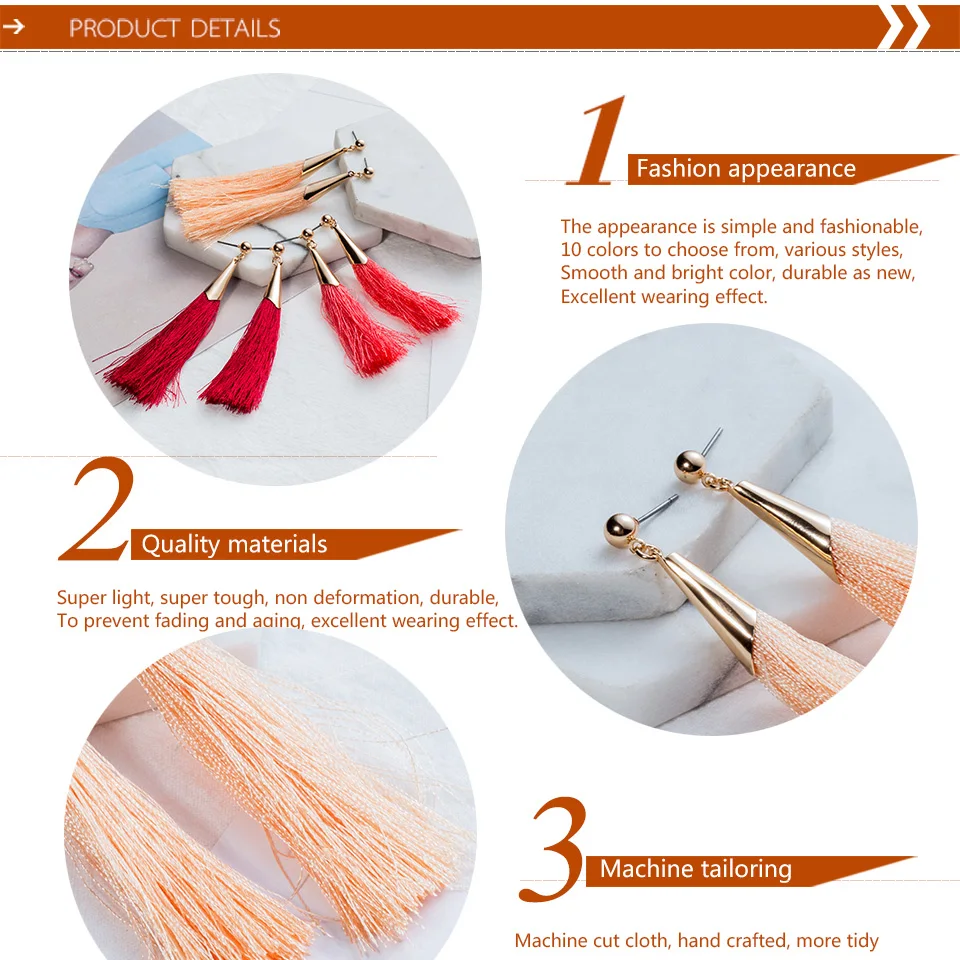 PRODUCT DETAILS

1 Fashion appearance

The appearance is simple and fashionable, 10 colors to choose from, various styles, Smooth and bright color, durable as new, Excellent wearing effect.

2 Quality materials

Super light, super tough, non deformation, durable, To prevent fading and aging, excellent wearing effect.

3 Machine tailoring

Machine cut cloth, hand crafted, more tidy