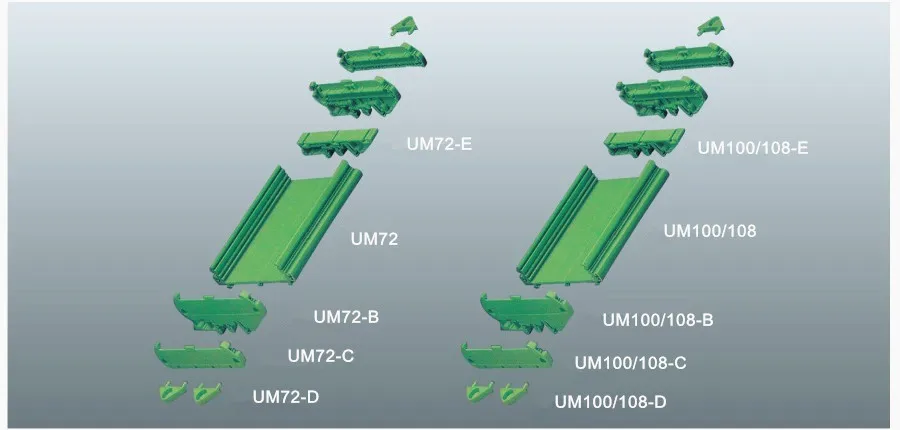 UM72-E

UM72

UM72-B

UM72-C

UM72-D

UM100/108-E

UM100/108

UM100/108-B

UM100/108-C

UM100/108-D