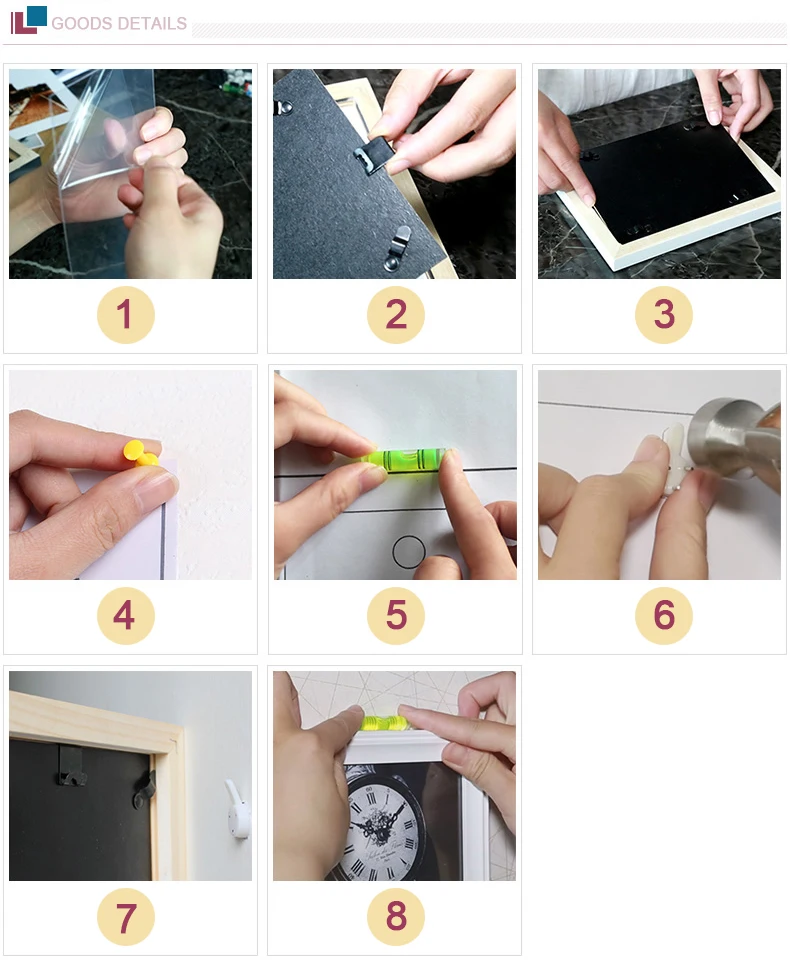 GOODS DETAILS

1

2

3

4

5

6

7

8