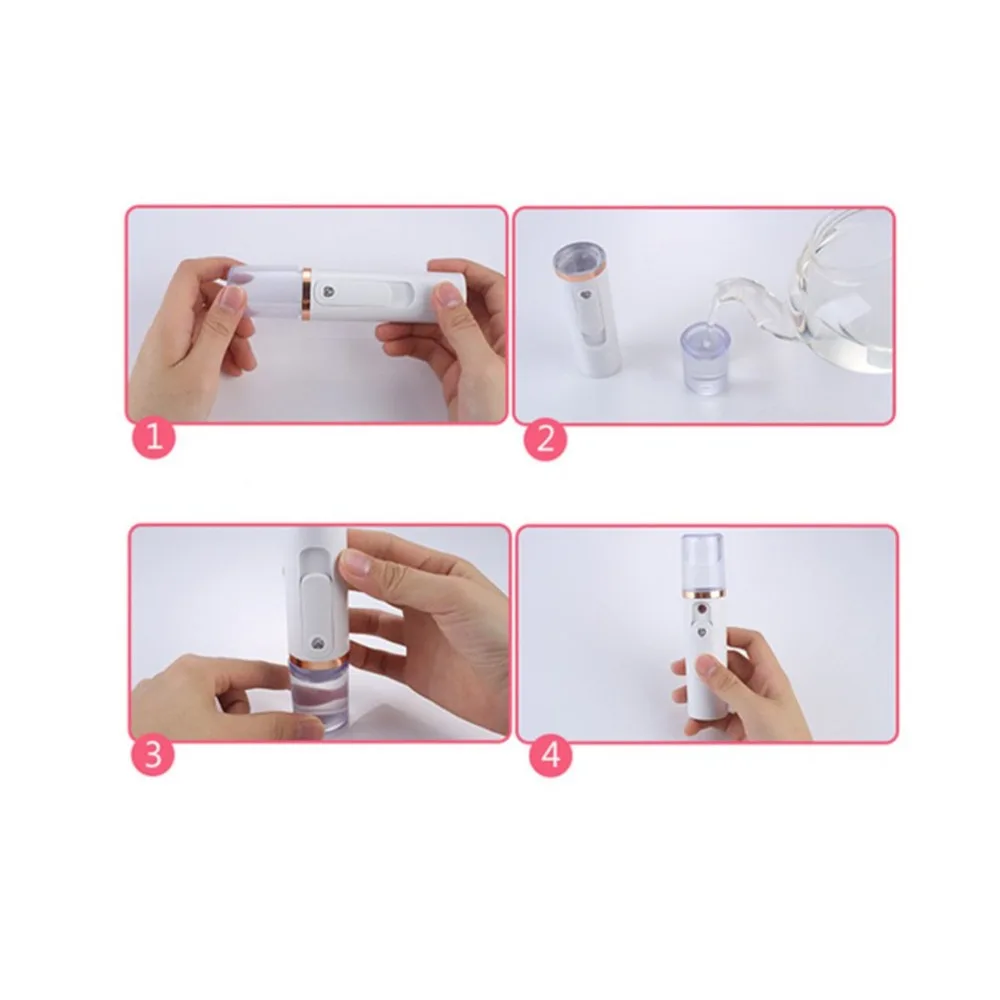 1

2

3

4