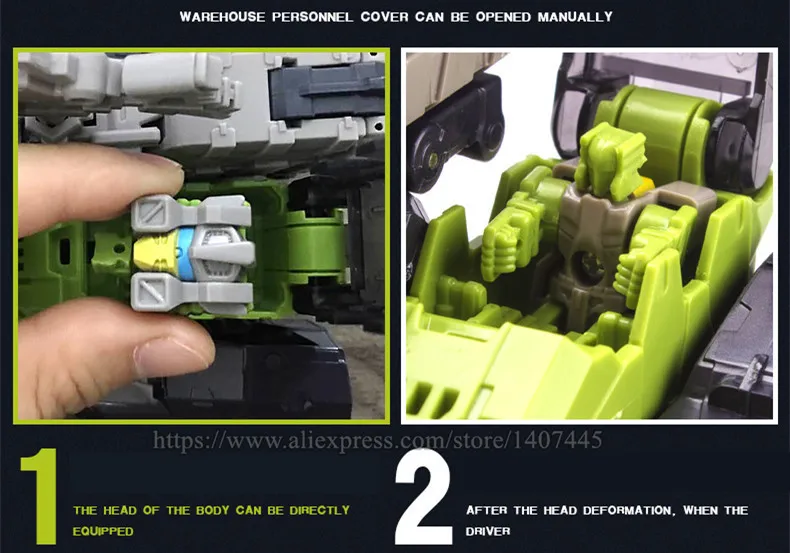 WAREHOUSE PERSONNEL COVER CAN BE OPENED MANUALLY

https://www.aliexpress.com/store/1407445

1

THE HEAD OF THE BODY CAN BE DIRECTLY EQUIPPED

2

AFTER THE HEAD DEFORMATION, WHEN THE DRIVER