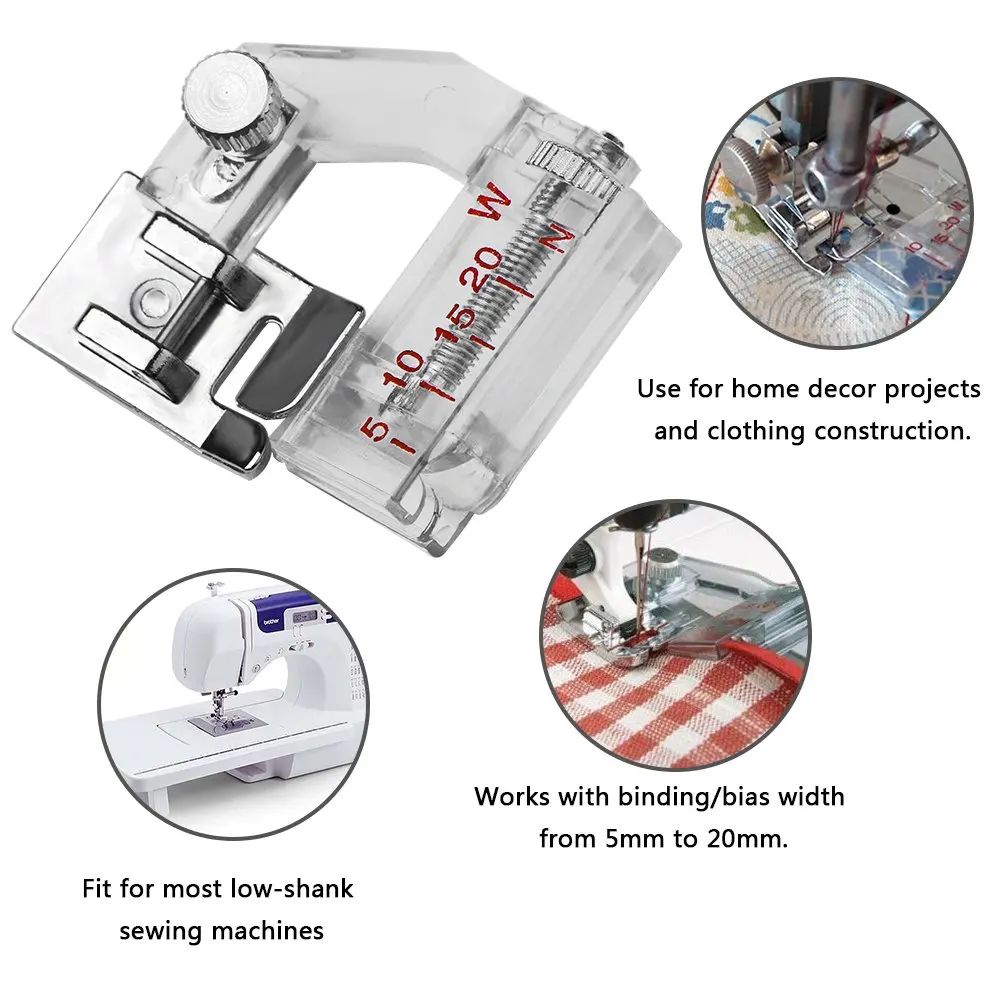 5 10 15 20 W
N

Use for home decor projects and clothing construction.

brother

Works with binding/bias width from 5mm to 20mm.

Fit for most low-shank sewing machines