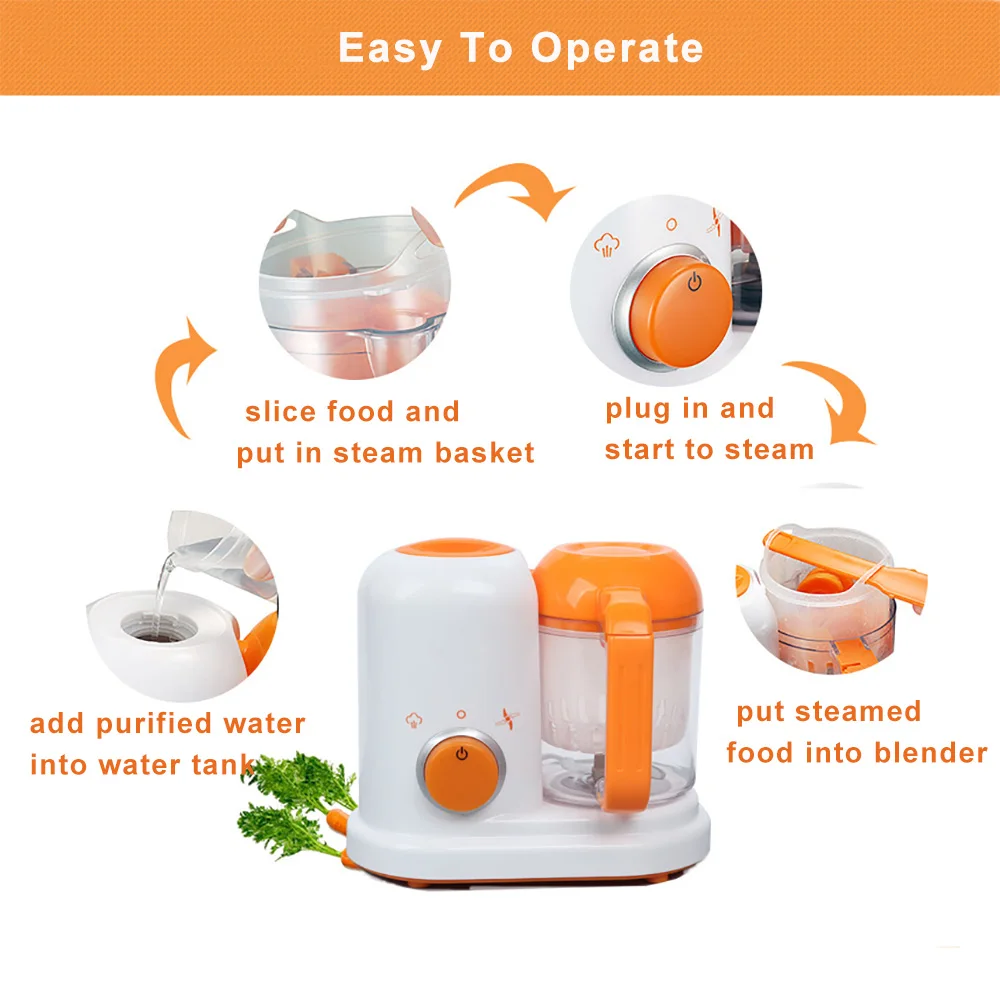 Easy To Operate

slice food and put in steam basket

plug in and start to steam

add purified water into water tank

put steamed food into blender