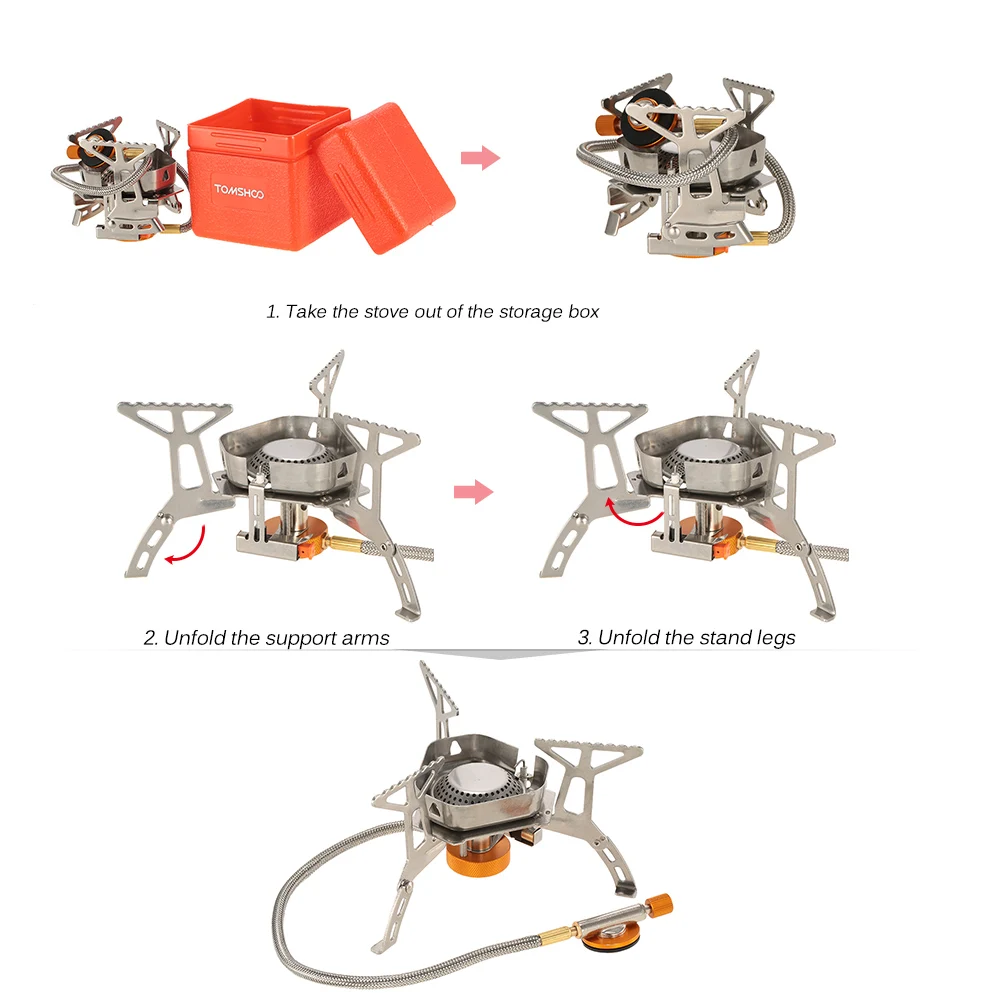 TOMSHOO

1. Take the stove out of the storage box

2. Unfold the support arms

3. Unfold the stand legs