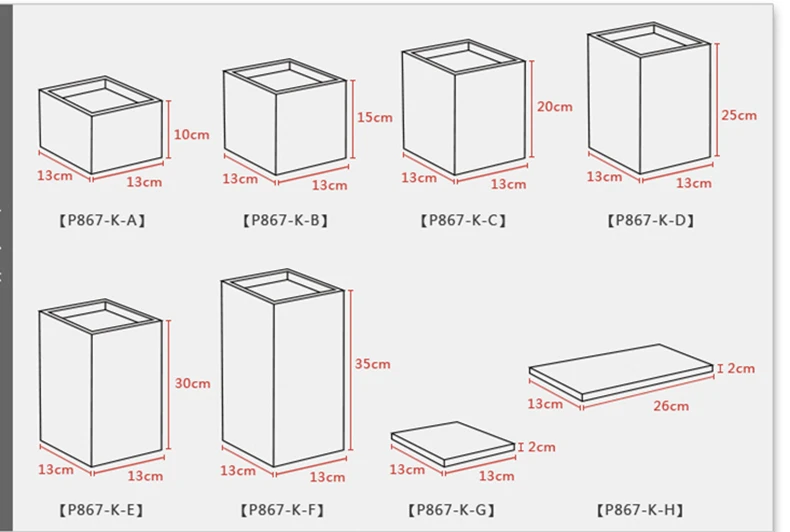 10cm
13cm
13cm
【P867-K-A】

15cm
13cm
13cm
【P867-K-B】

20cm
13cm
13cm
【P867-K-C】

25cm
13cm
13cm
【P867-K-D】

30cm
13cm
13cm
【P867-K-E】

35cm
13cm
13cm
【P867-K-F】

2cm
13cm
13cm
【P867-K-G】

2cm
13cm
26cm
【P867-K-H】