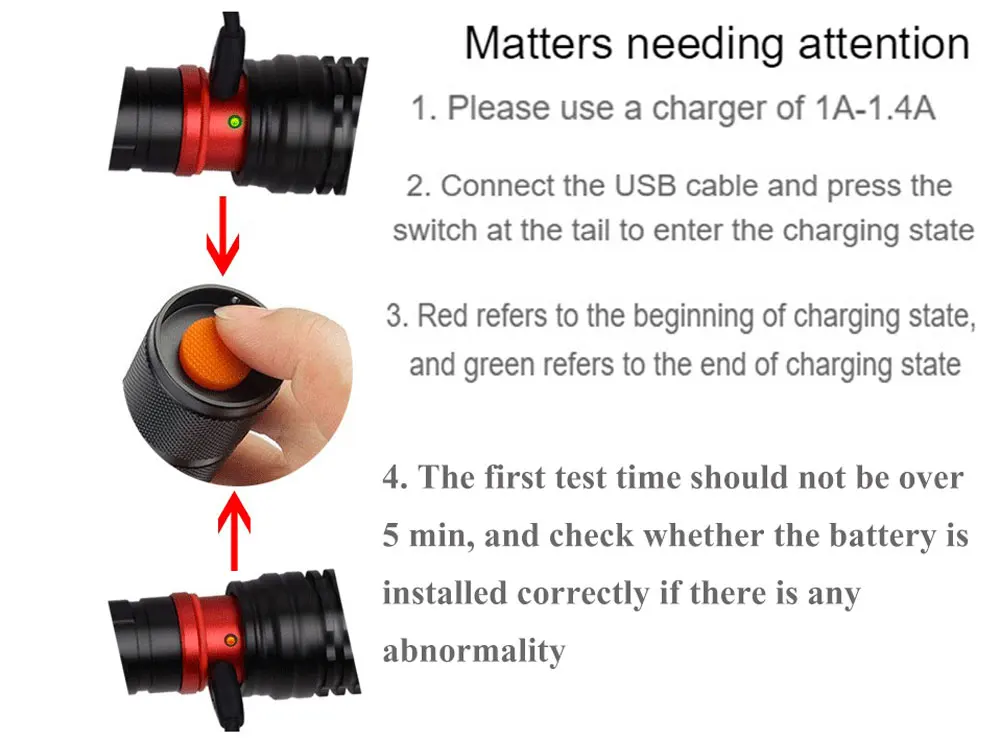 Matters needing attention

1. Please use a charger of 1A-1.4A

2. Connect the USB cable and press the switch at the tail to enter the charging state

3. Red refers to the beginning of charging state, and green refers to the end of charging state

4. The first test time should not be over 5 min, and check whether the battery is installed correctly if there is any abnormality