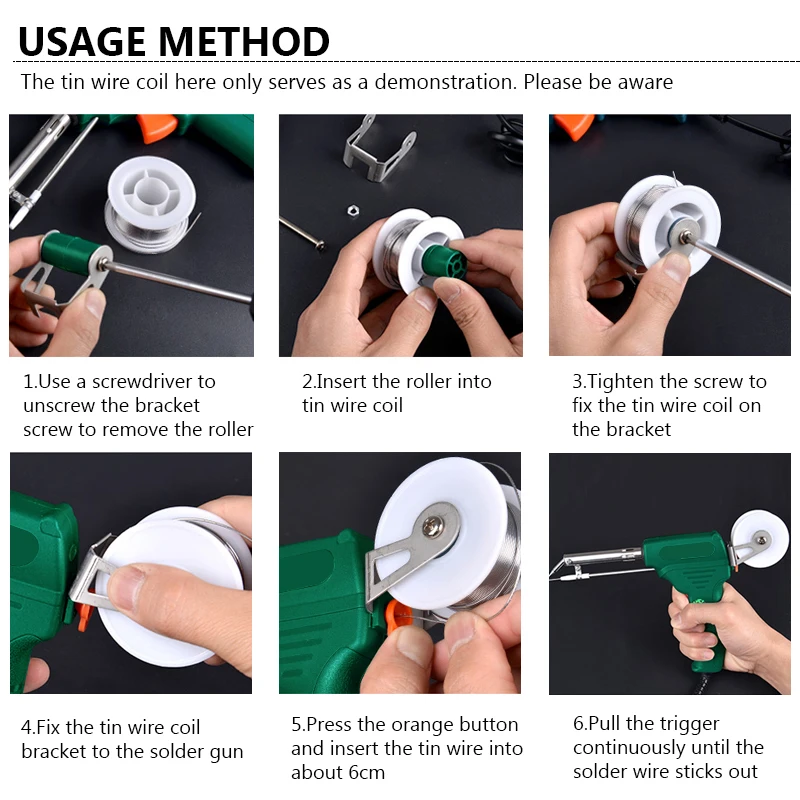 USAGE METHOD

The tin wire coil here only serves as a demonstration. Please be aware

1.Use a screwdriver to unscrew the bracket screw to remove the roller

2.Insert the roller into tin wire coil

3.Tighten the screw to fix the tin wire coil on the bracket

4.Fix the tin wire coil bracket to the solder gun

5.Press the orange button and insert the tin wire into about 6cm

6.Pull the trigger continuously until the solder wire sticks out