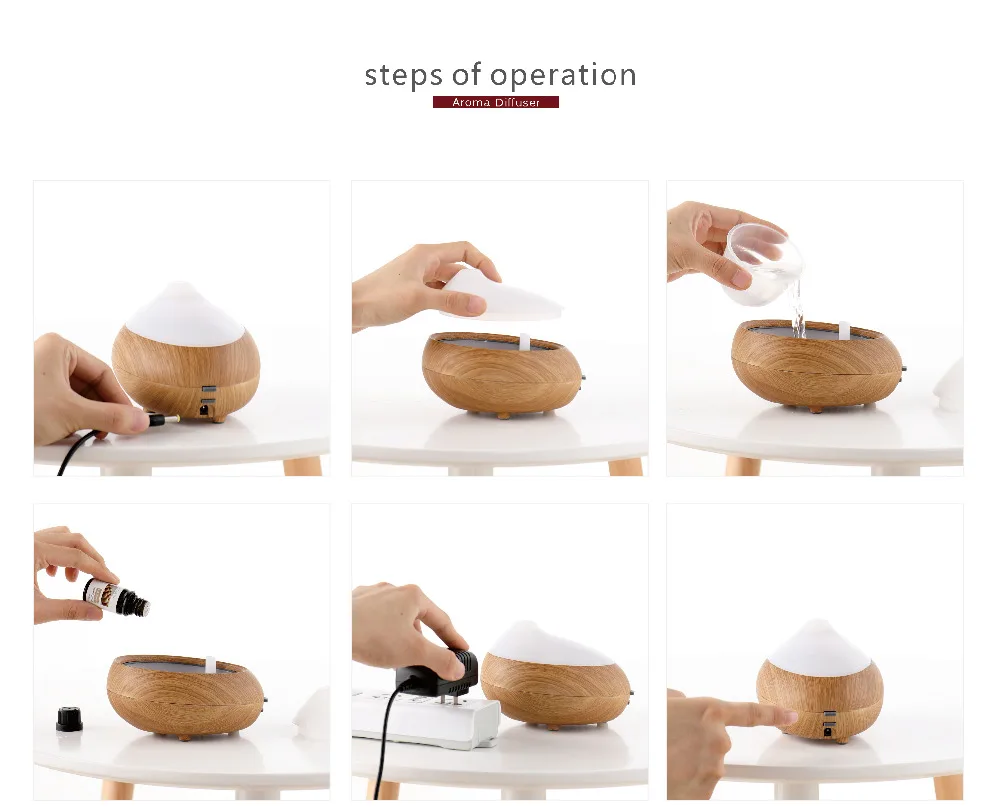 steps of operation
Aroma Diffuser