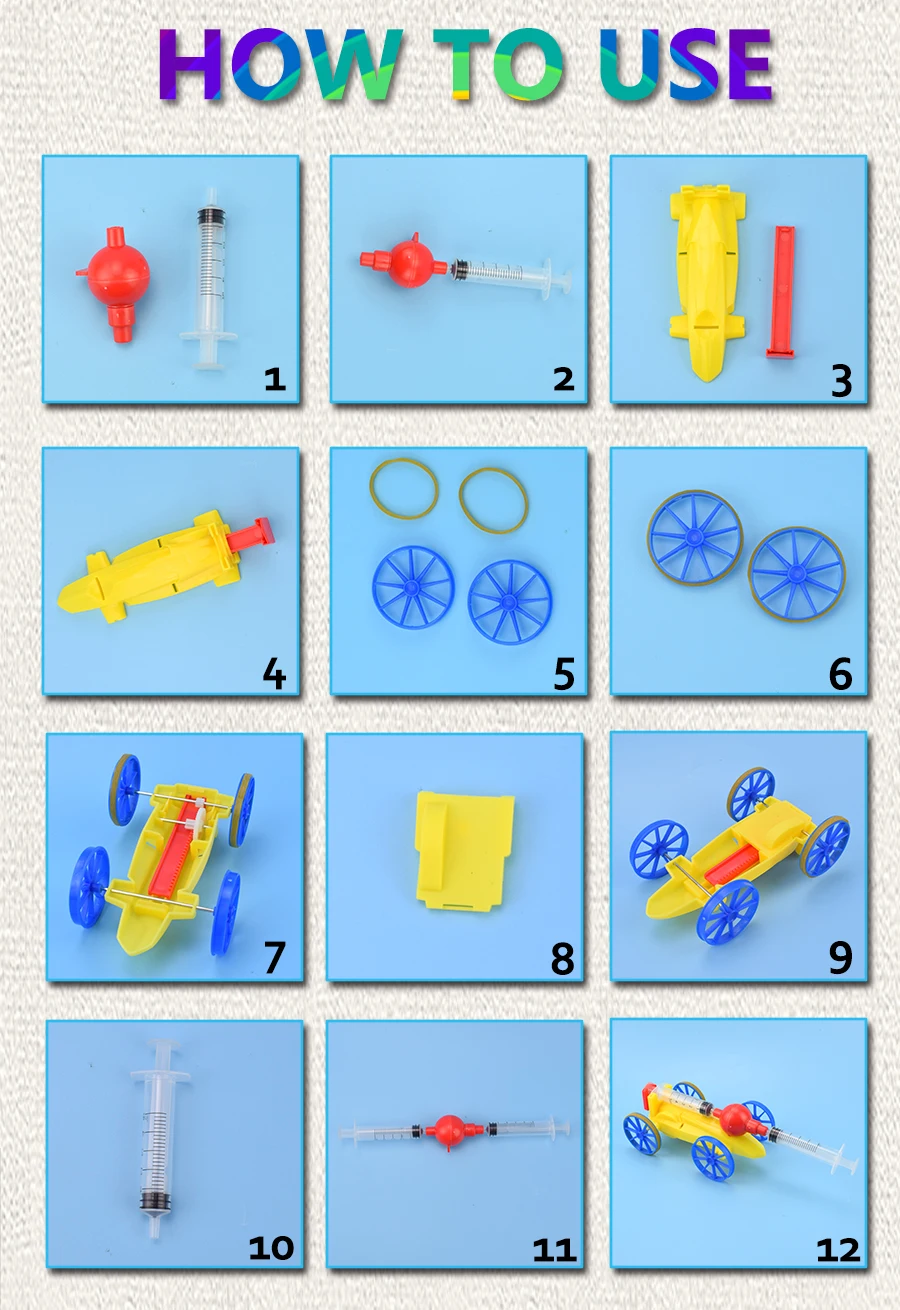 HOW TO USE

1

2

3

4

5

6

7

8

9

10

11

12