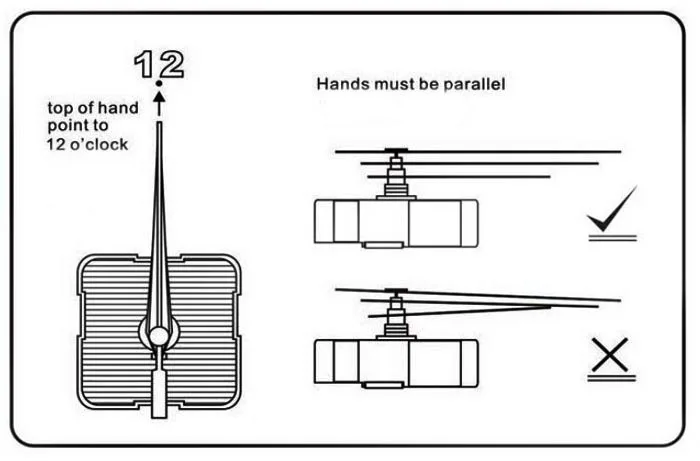 12

top of hand point to 12 o'clock

Hands must be parallel