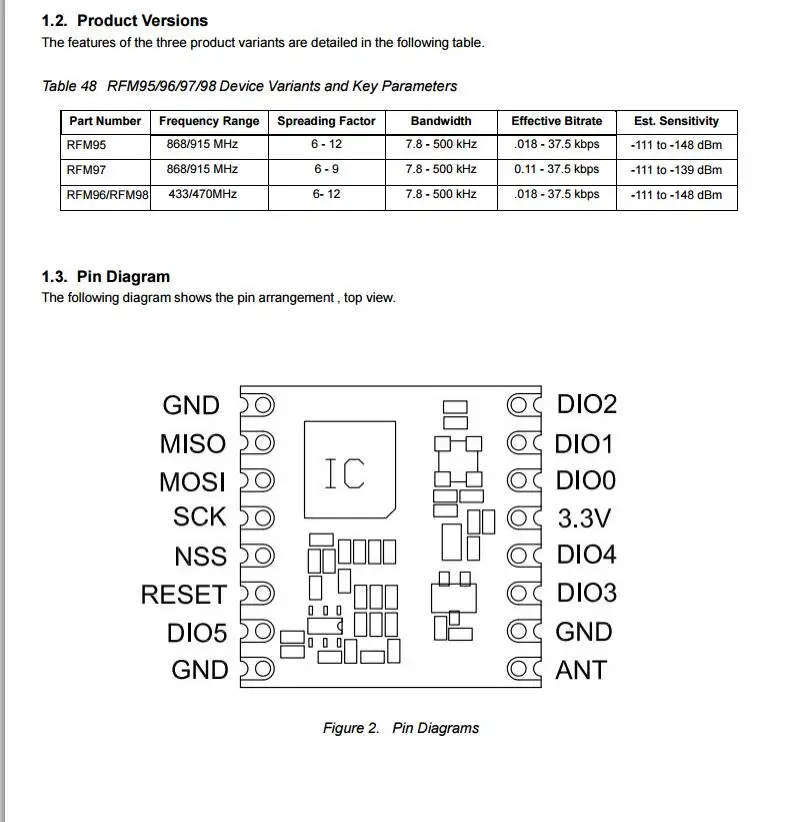 1.2. Product Versions
The features of the three product variants are detailed in the following table.

Table 48 RFM95/96/97/98 Device Variants and Key Parameters

| Part Number | Frequency Range | Spreading Factor | Bandwidth | Effective Bitrate | Est. Sensitivity |
|---|---|---|---|---|---|
| RFM95 | 868/915 MHz | 6 - 12 | 7.8 - 500 kHz | .018 - 37.5 kbps | -111 to -148 dBm |
| RFM97 | 868/915 MHz | 6 - 9 | 7.8 - 500 kHz | 0.11 - 37.5 kbps | -111 to -139 dBm |
| RFM96/RFM98 | 433/470MHz | 6- 12 | 7.8 - 500 kHz | .018 - 37.5 kbps | -111 to -148 dBm |

1.3. Pin Diagram
The following diagram shows the pin arrangement , top view.

GND
MISO
MOSI
SCK
NSS
RESET
DIO5
GND
IC
DIO2
DIO1
DIO0
3.3V
DIO4
DIO3
GND
ANT

Figure 2. Pin Diagrams