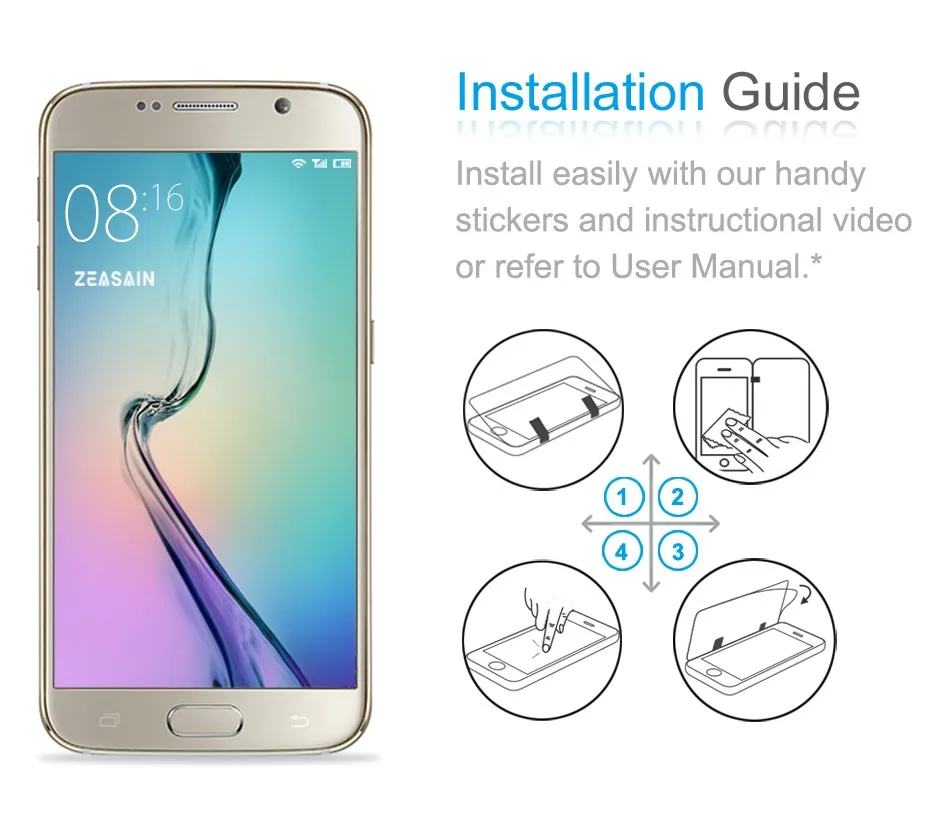 08:16
ZEASAIN

Installation Guide

Install easily with our handy stickers and instructional video or refer to User Manual.*

1
2
4
3