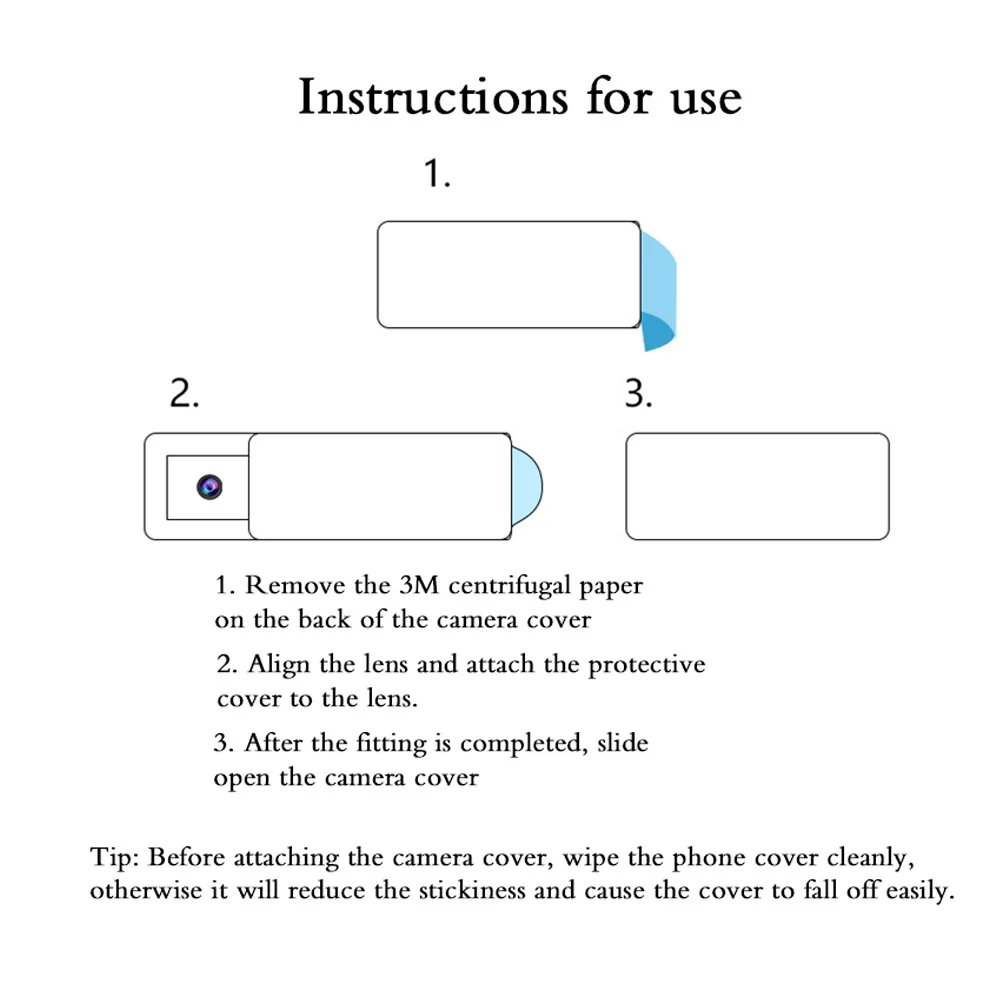 Instructions for use

1.

2.

3.

1. Remove the 3M centrifugal paper on the back of the camera cover

2. Align the lens and attach the protective cover to the lens.

3. After the fitting is completed, slide open the camera cover

Tip: Before attaching the camera cover, wipe the phone cover cleanly, otherwise it will reduce the stickiness and cause the cover to fall off easily.