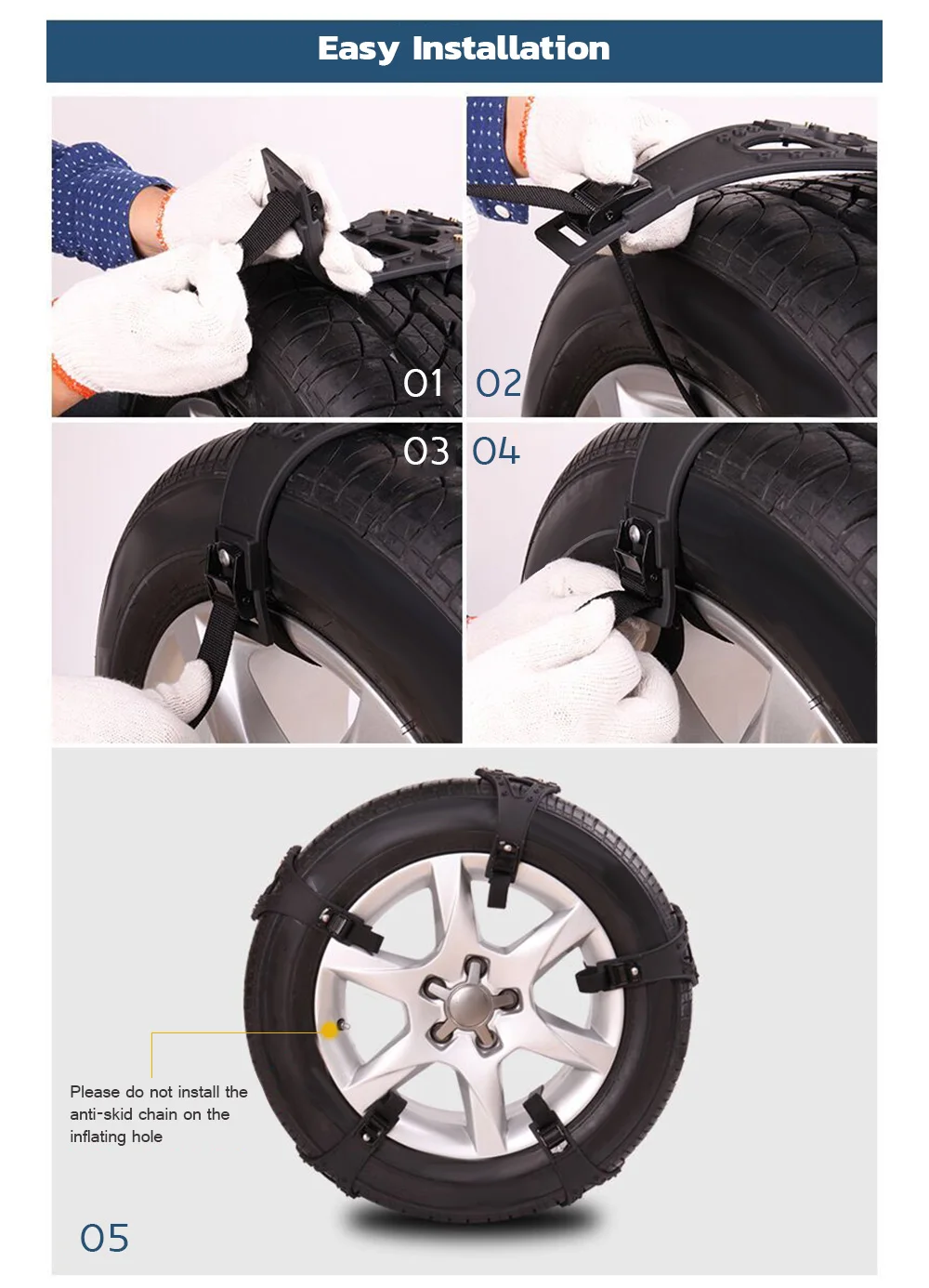 Easy Installation

01

02

03

04

Please do not install the anti-skid chain on the inflating hole

05