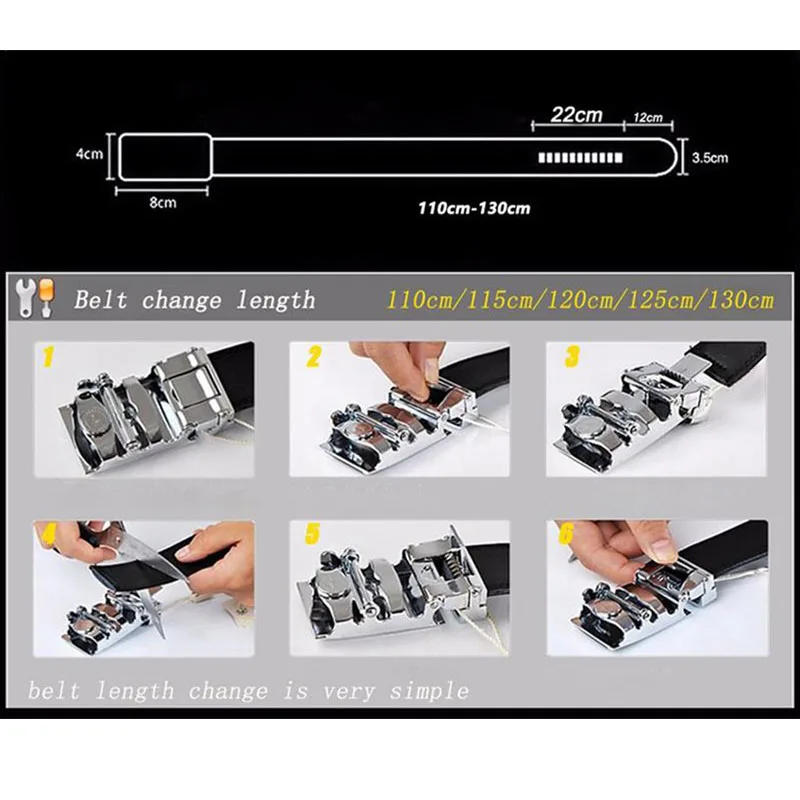 22cm
12cm
4cm
3.5cm
8cm
110cm-130cm

Belt change length 110cm/115cm/120cm/125cm/130cm

1
2
3
4
5
6

belt length change is very simple