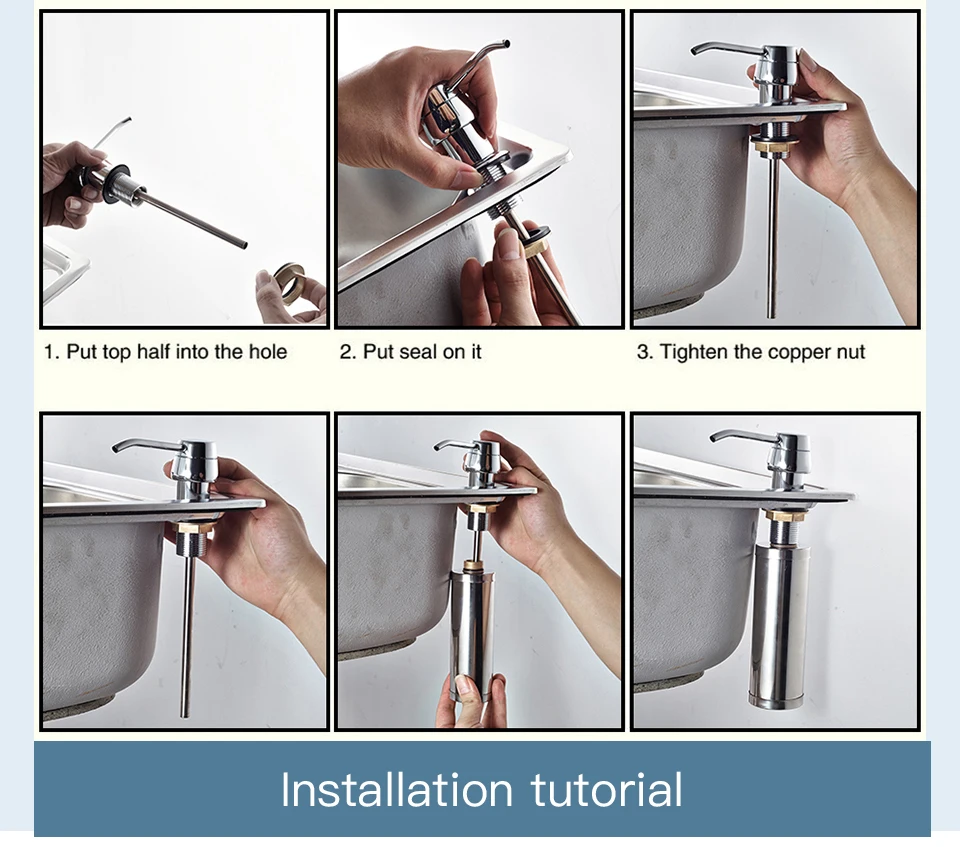 1. Put top half into the hole

2. Put seal on it

3. Tighten the copper nut

Installation tutorial