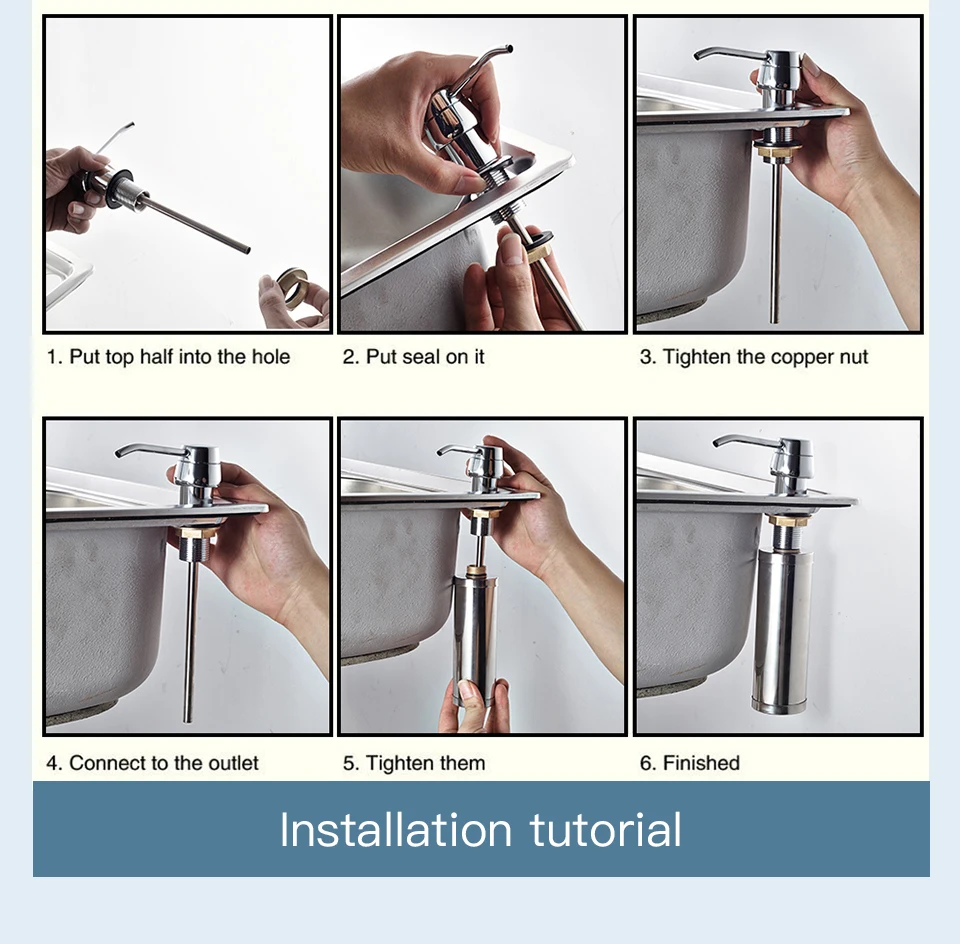 1. Put top half into the hole

2. Put seal on it

3. Tighten the copper nut

4. Connect to the outlet

5. Tighten them

6. Finished

Installation tutorial