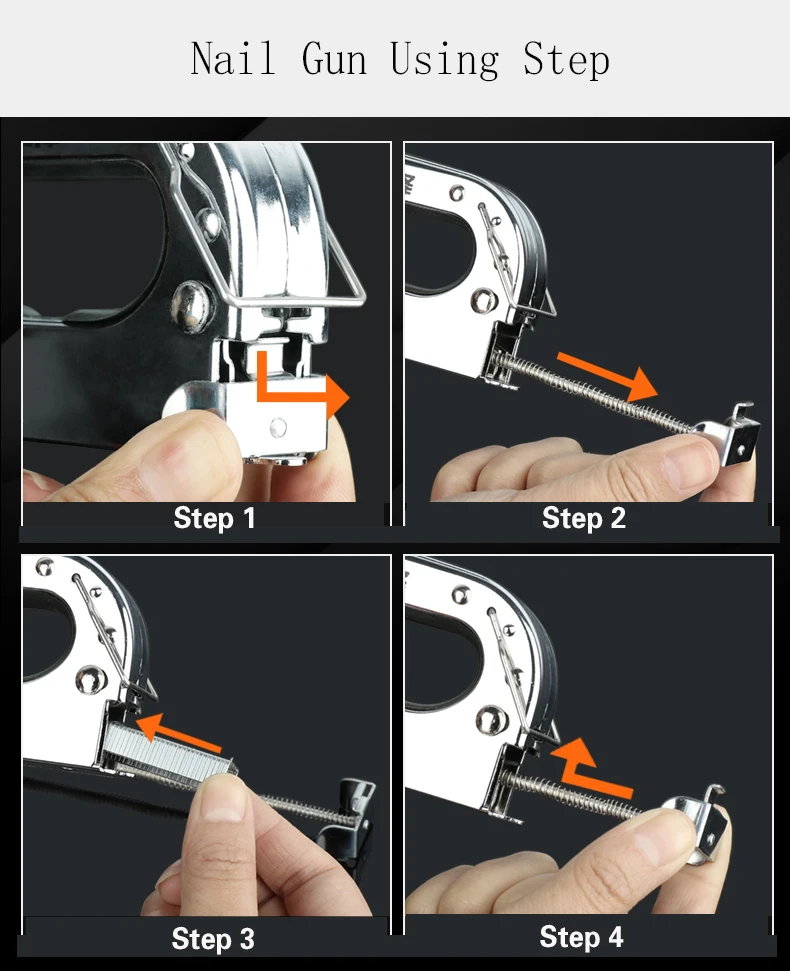 Nail Gun Using Step

Step 1

Step 2

Step 3

Step 4